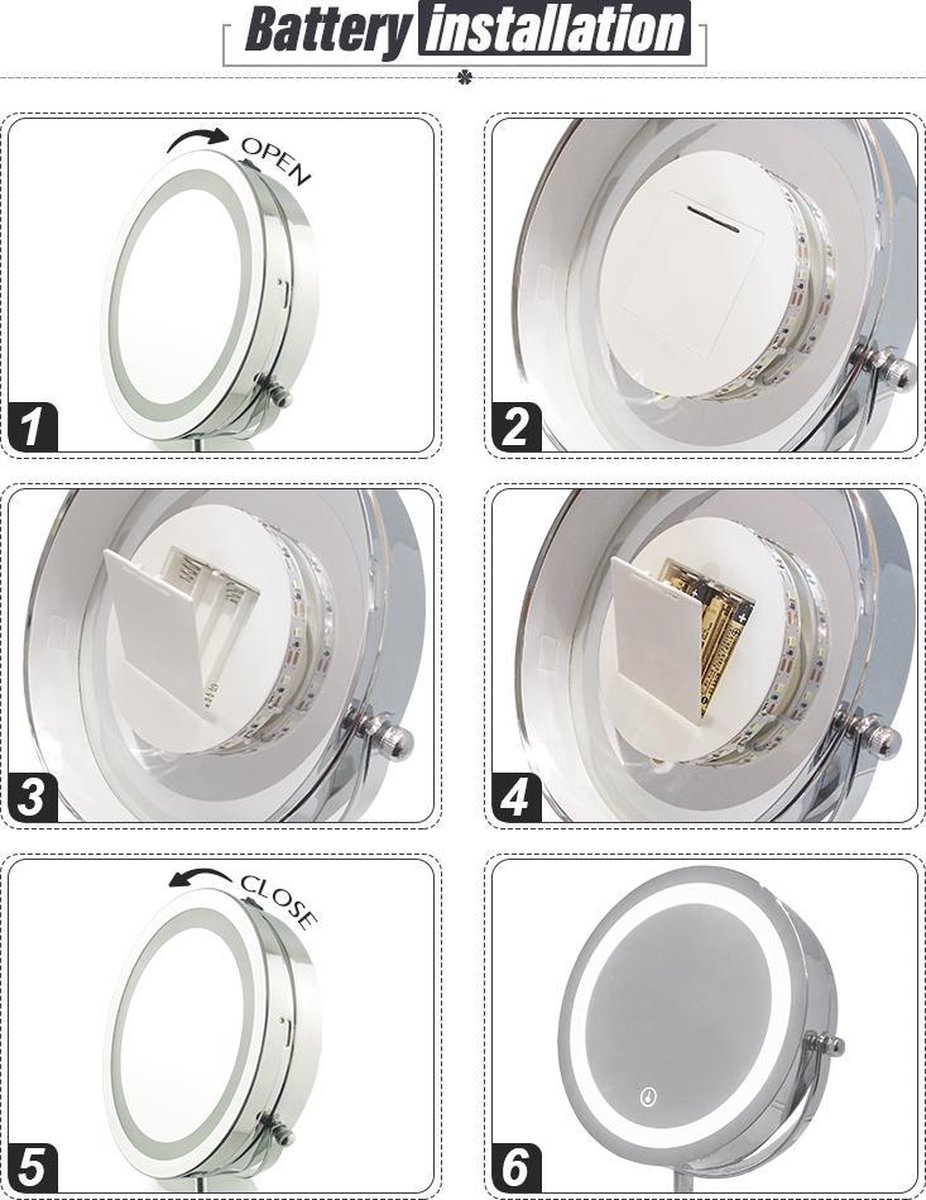 Battery installation

OPEN

1

2

3

4

CLOSE

5

6