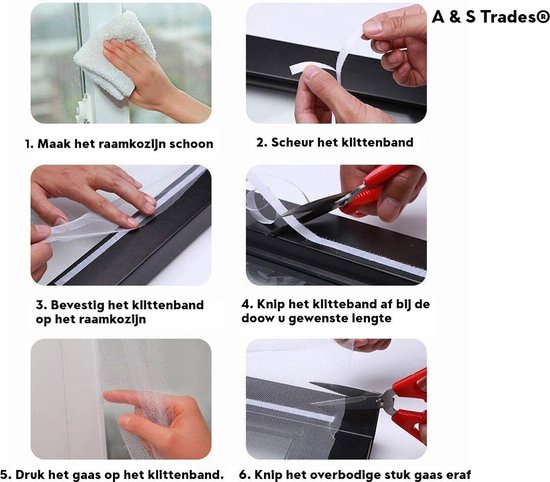 A & S Trades®

1. Maak het raamkozijn schoon

2. Scheur het klittenband

3. Bevestig het klittenband op het raamkozijn

4. Knip het klitteband af bij de doow u gewenste lengte

5. Druk het gaas op het klittenband.

6. Knip het overbodige stuk gaas eraf