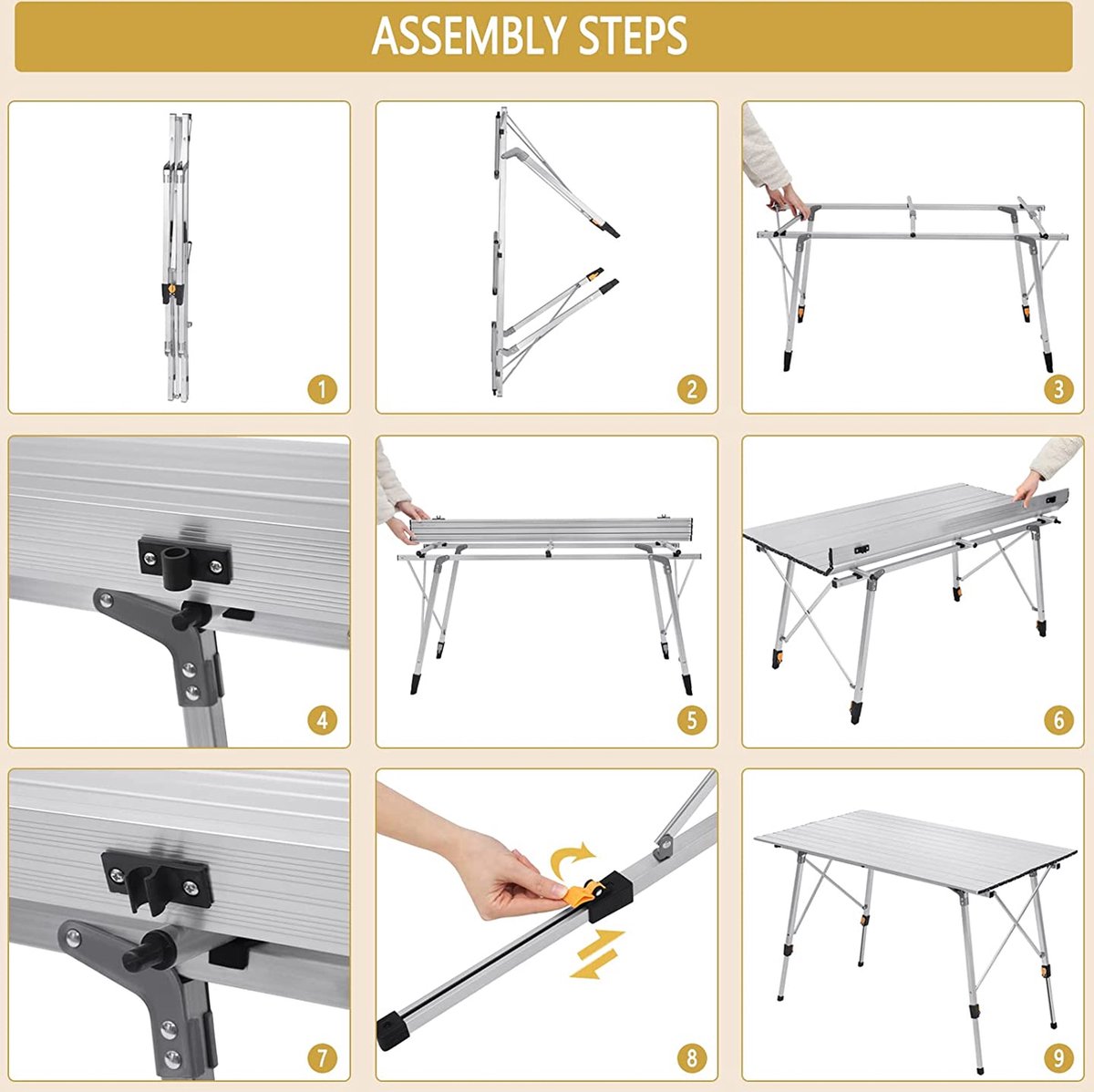 ASSEMBLY STEPS

1

2

3

4

5

6

7

8

9