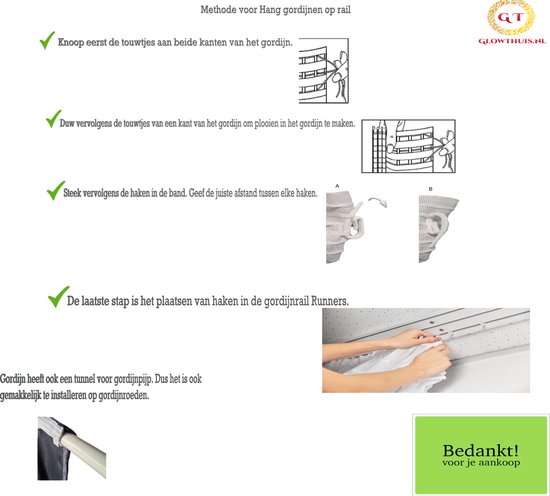 Methode voor Hang gordijnen op rail

GT
GLOWTHUIS.NL

Knoop eerst de touwtjes aan beide kanten van het gordijn.

Duw vervolgens de touwtjes van een kant van het gordijn om plooien in het gordijn te maken.

A

Steek vervolgens de haken in de band. Geef de juiste afstand tussen elke haken.

A

B

De laatste stap is het plaatsen van haken in de gordijnrail Runners.

Gordijn heeft ook een tunnel voor gordijnpijp. Dus het is ook gemakkelijk te installeren op gordijnroeden.

Bedankt!
voor je aankoop