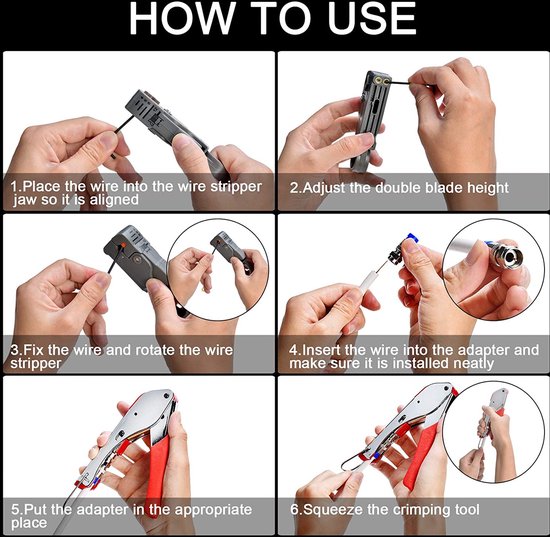 HOW TO USE

1.Place the wire into the wire stripper jaw so it is aligned

2.Adjust the double blade height

3.Fix the wire and rotate the wire stripper

4.Insert the wire into the adapter and make sure it is installed neatly

5.Put the adapter in the appropriate place

6.Squeeze the crimping tool