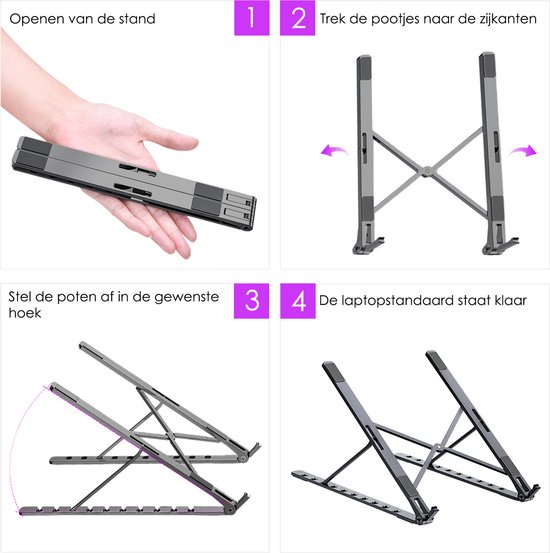 Openen van de stand

1

2

Trek de pootjes naar de zijkanten

Stel de poten af in de gewenste hoek

3

4

De laptopstandaard staat klaar