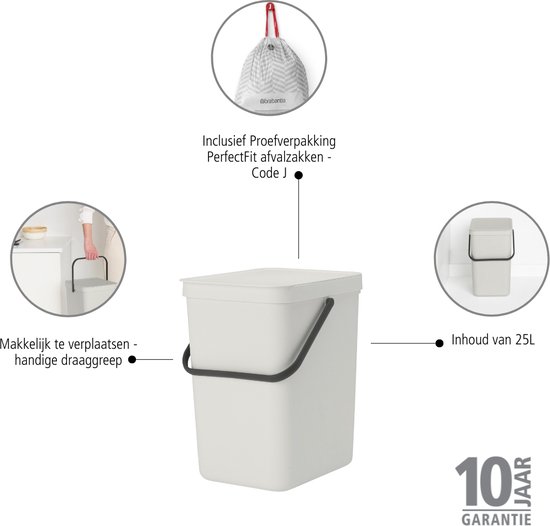 Brabantia

Inclusief Proefverpakking PerfectFit afvalzakken - Code J

Makkelijk te verplaatsen - handige draaggreep

Inhoud van 25L

10 JAAR
GARANTIE