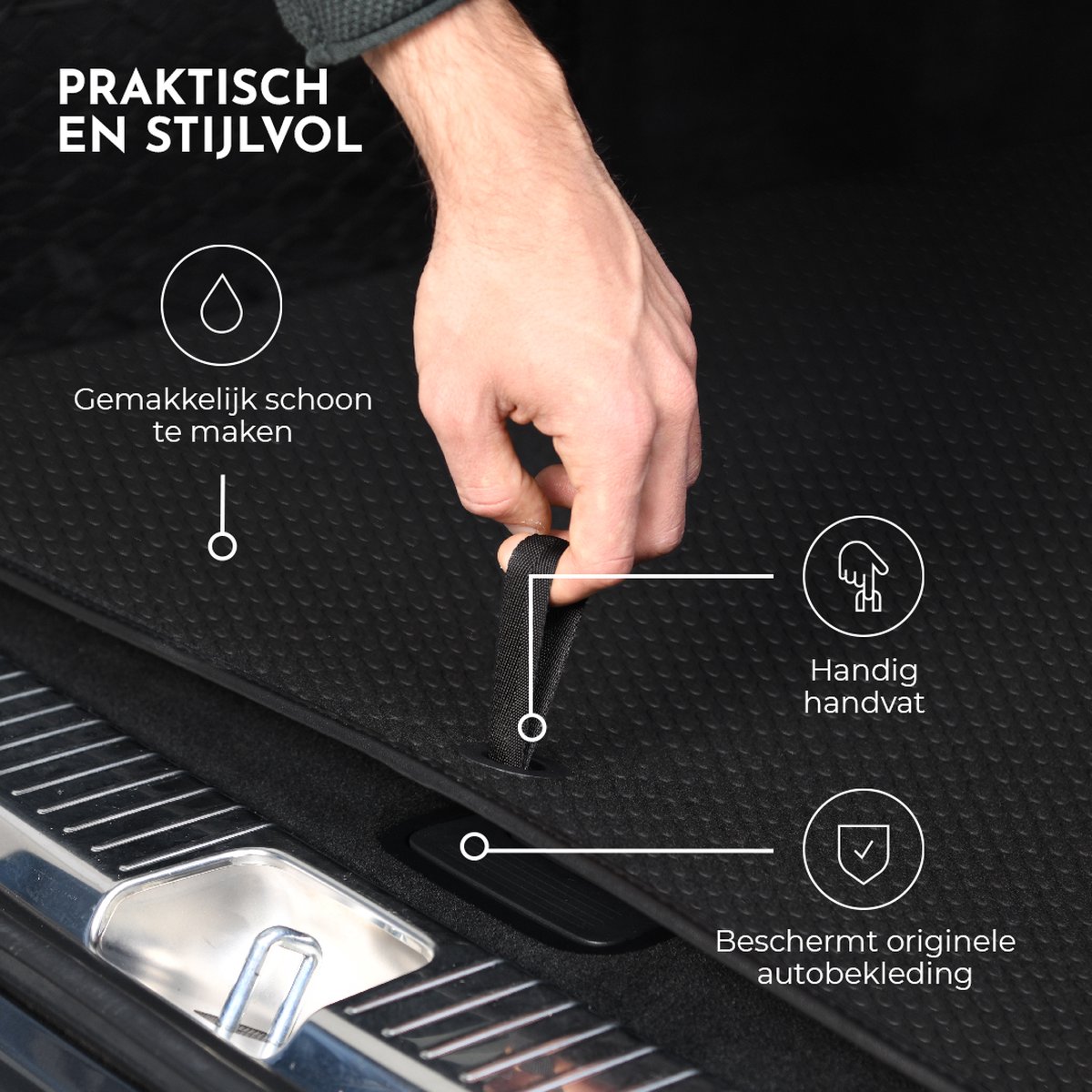 PRAKTISCH EN STIJLVOL

Gemakkelijk schoon te maken

Handig handvat

Beschermt originele autobekleding