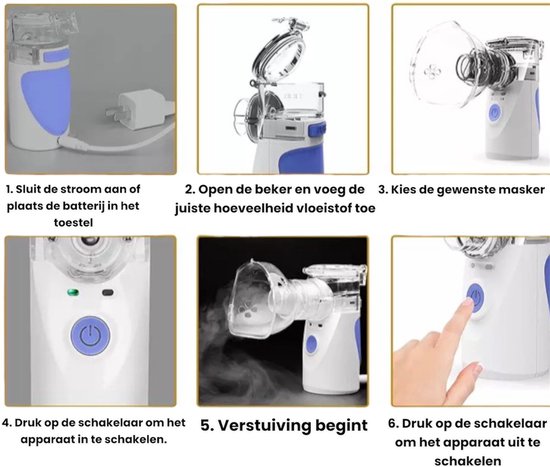 1. Sluit de stroom aan of plaats de batterij in het toestel

2. Open de beker en voeg de juiste hoeveelheid vloeistof toe

3. Kies de gewenste masker

4. Druk op de schakelaar om het apparaat in te schakelen.

5. Verstuiving begint

6. Druk op de schakelaar om het apparaat uit te schakelen