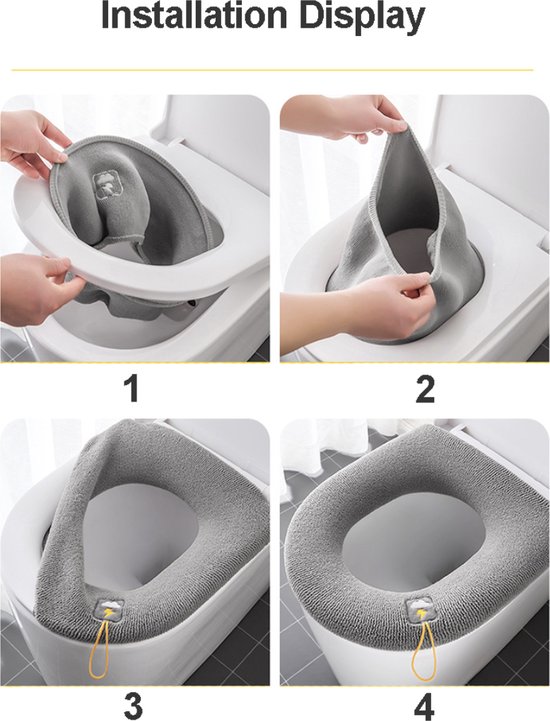 Installation Display

1

2

3

4