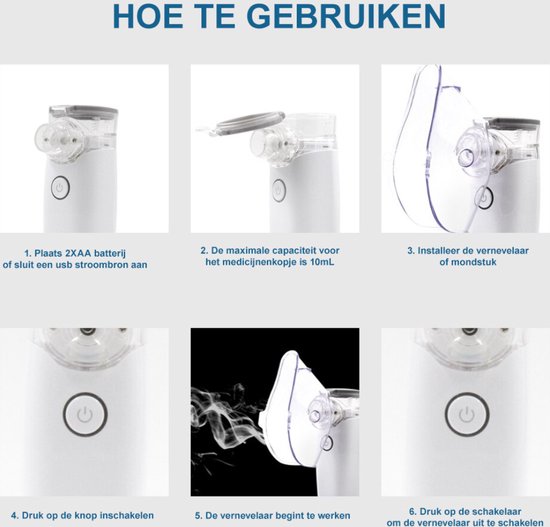 HOE TE GEBRUIKEN

1. Plaats 2XAA batterij of sluit een usb stroombron aan

2. De maximale capaciteit voor het medicijnenkopje is 10mL

3. Installeer de vernevelaar of mondstuk

4. Druk op de knop inschakelen

5. De vernevelaar begint te werken

6. Druk op de schakelaar om de vernevelaar uit te schakelen