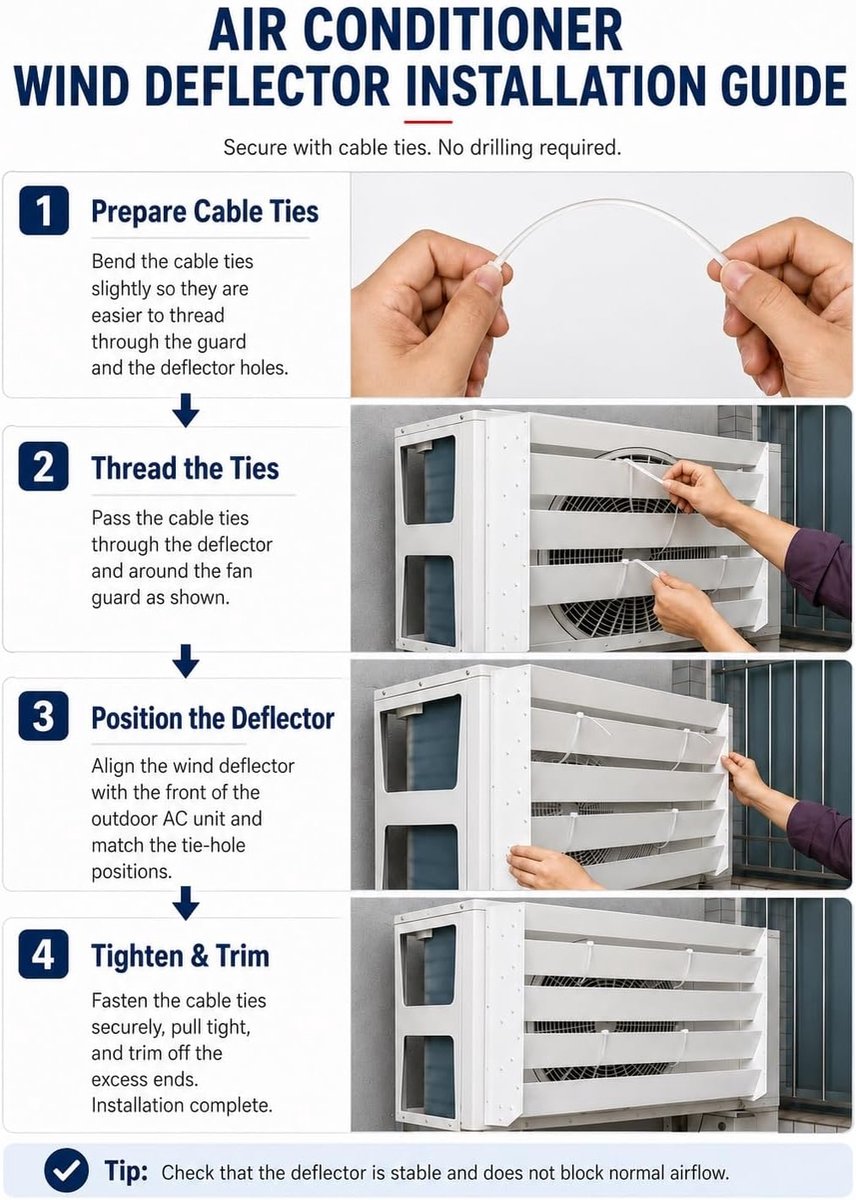 AIR CONDITIONER
WIND DEFLECTOR INSTALLATION GUIDE

Secure with cable ties. No drilling required.

1 Prepare Cable Ties

Bend the cable ties slightly so they are easier to thread through the guard and the deflector holes.

2 Thread the Ties

Pass the cable ties through the deflector and around the fan guard as shown.

3 Position the Deflector

Align the wind deflector with the front of the outdoor AC unit and match the tie-hole positions.

4 Tighten & Trim

Fasten the cable ties securely, pull tight, and trim off the excess ends. Installation complete.

Tip: Check that the deflector is stable and does not block normal airflow.