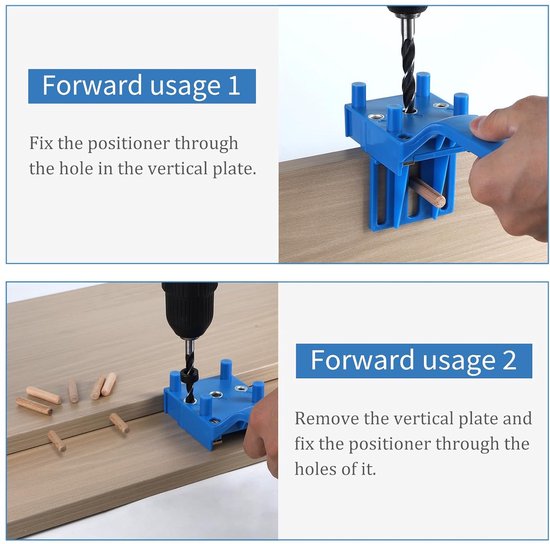 Forward usage 1

Fix the positioner through the hole in the vertical plate.

Forward usage 2

Remove the vertical plate and fix the positioner through the holes of it.