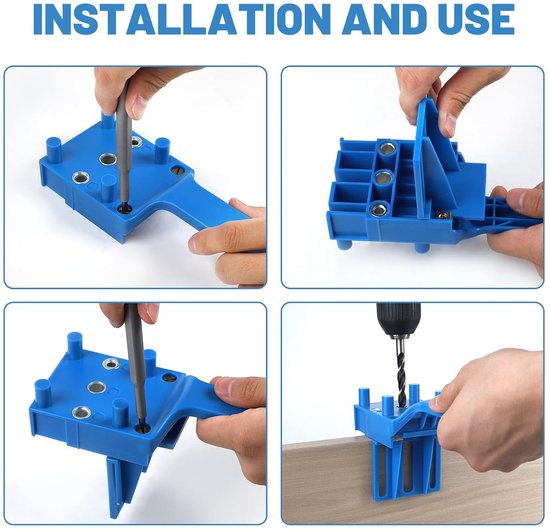 INSTALLATION AND USE