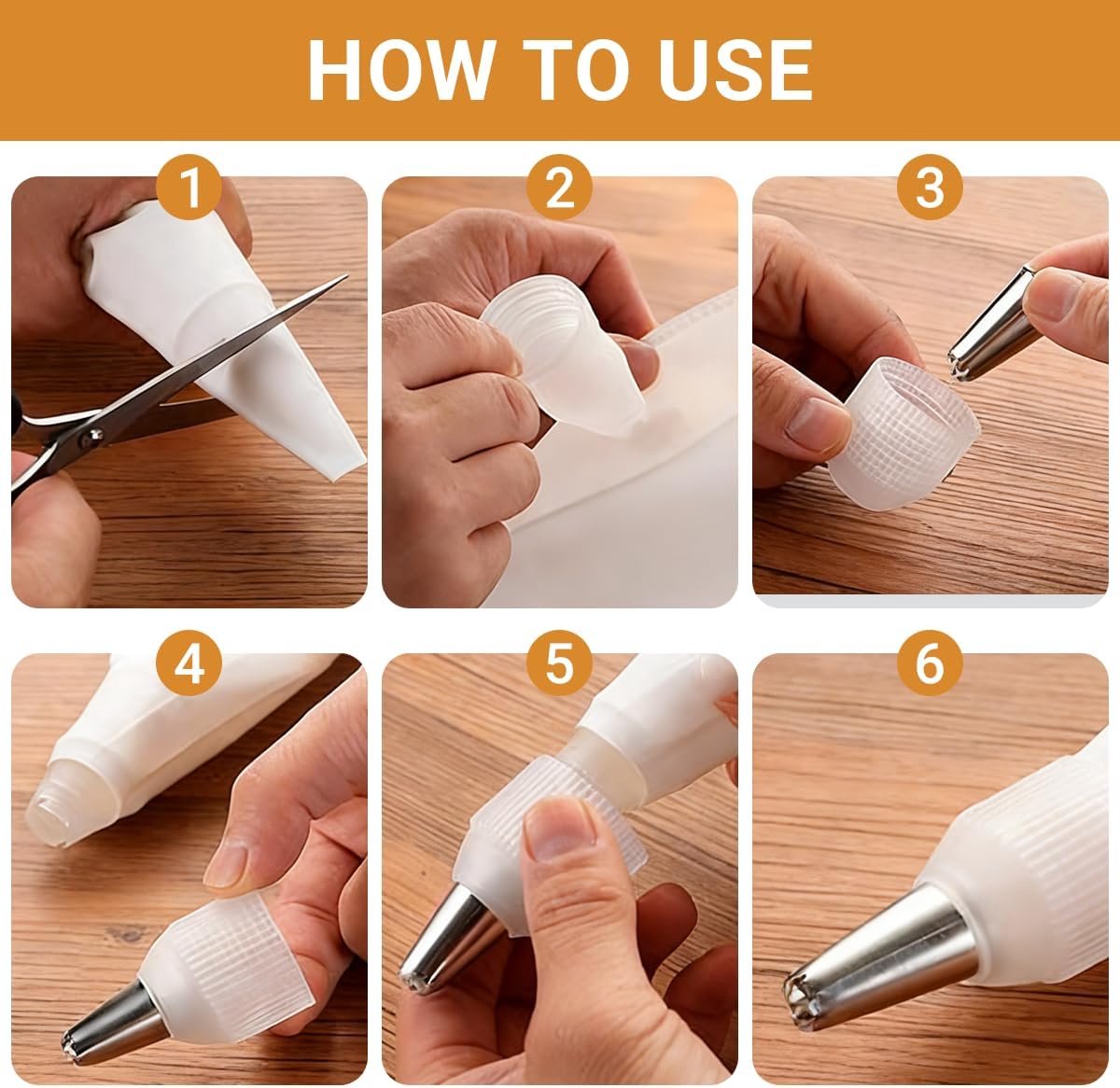 HOW TO USE

1

2

3

4

5

6