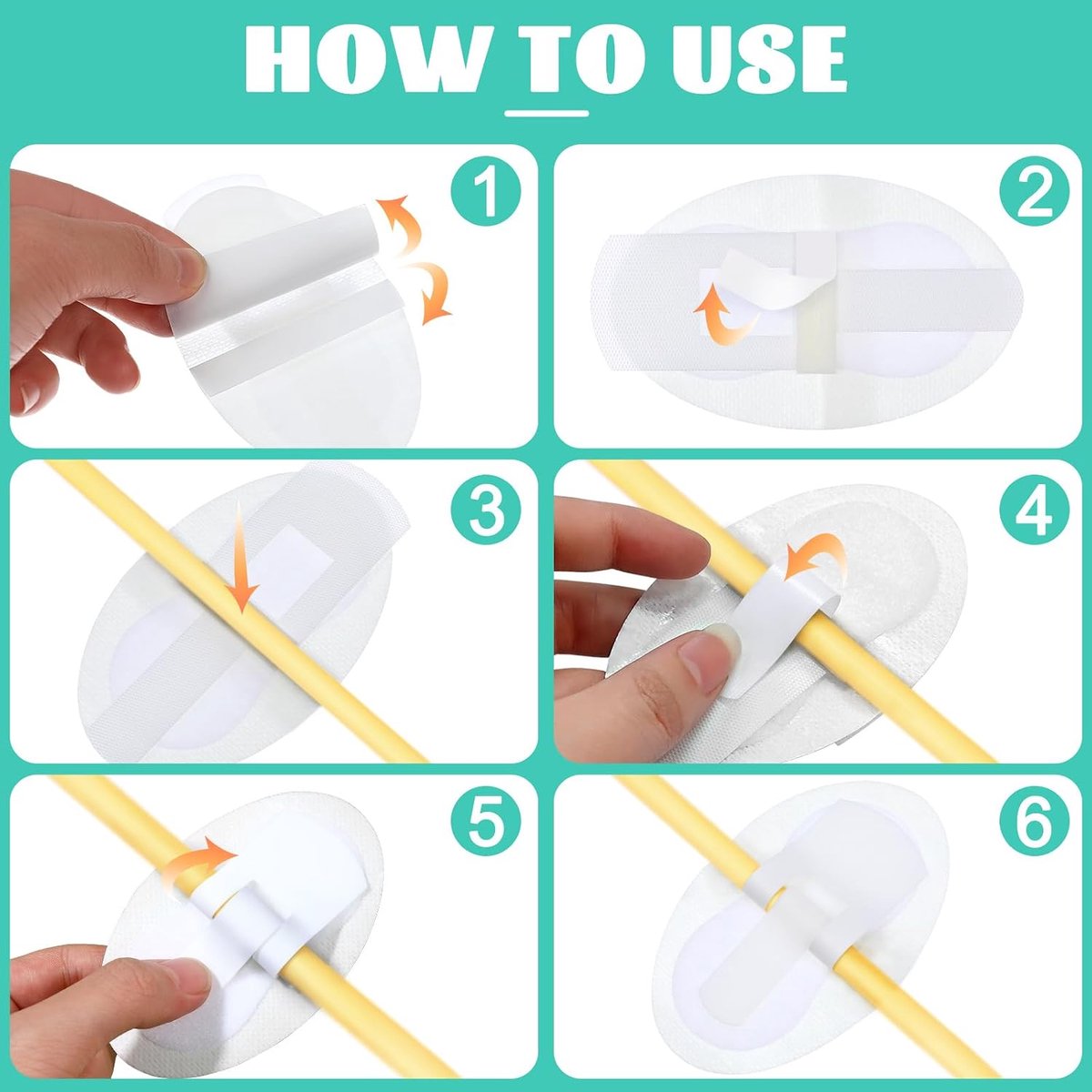 HOW TO USE

1

2

3

4

5

6