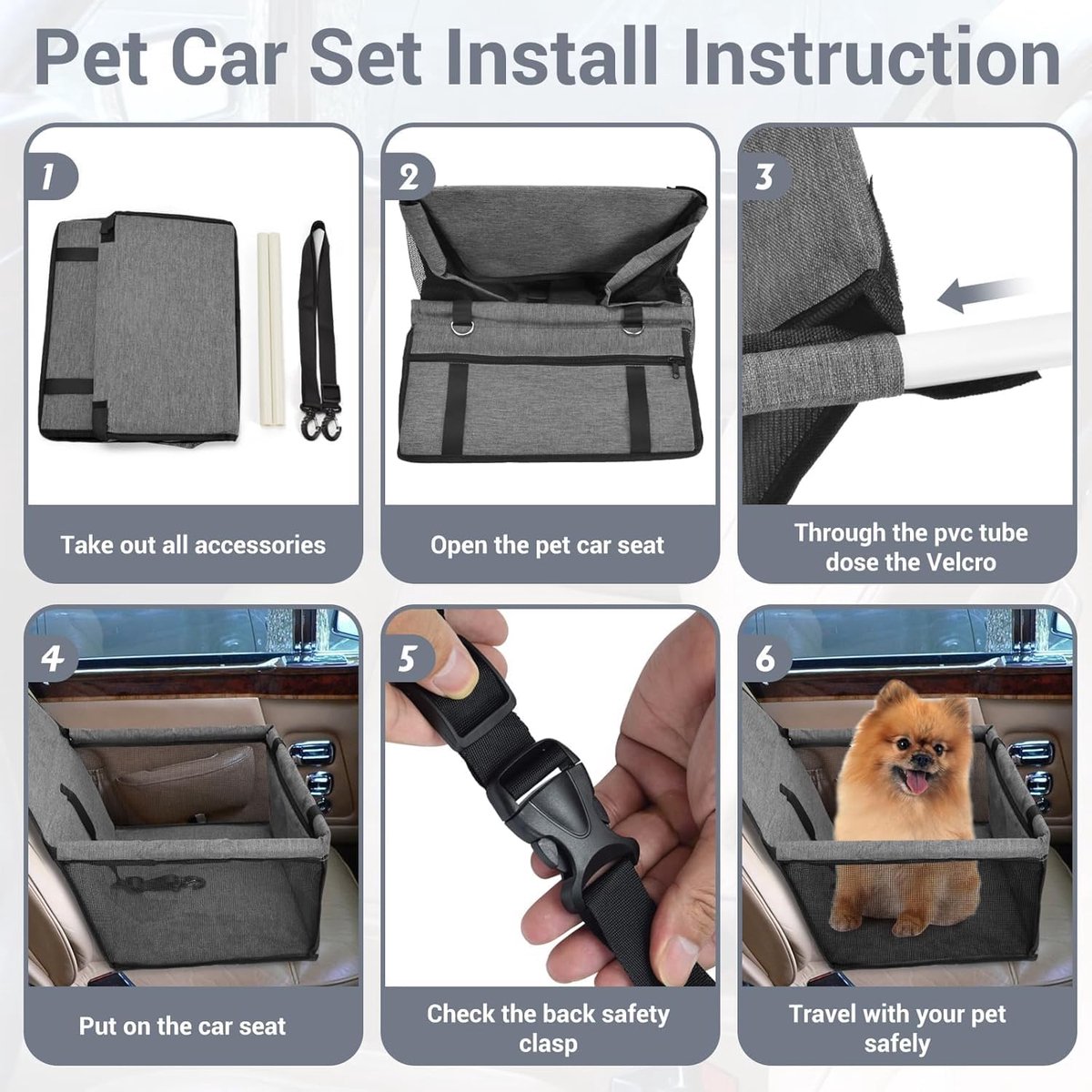 Pet Car Set Install Instruction

1

Take out all accessories

2

Open the pet car seat

3

Through the pvc tube dose the Velcro

4

Put on the car seat

5

Check the back safety clasp

6

Travel with your pet safely