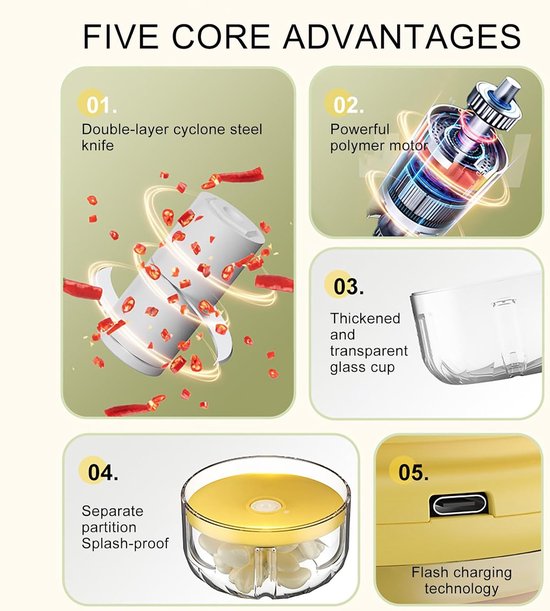 FIVE CORE ADVANTAGES

01.
Double-layer cyclone steel knife

02.
Powerful polymer motor

03.
Thickened and transparent glass cup

04.
Separate partition Splash-proof

05.
Flash charging technology