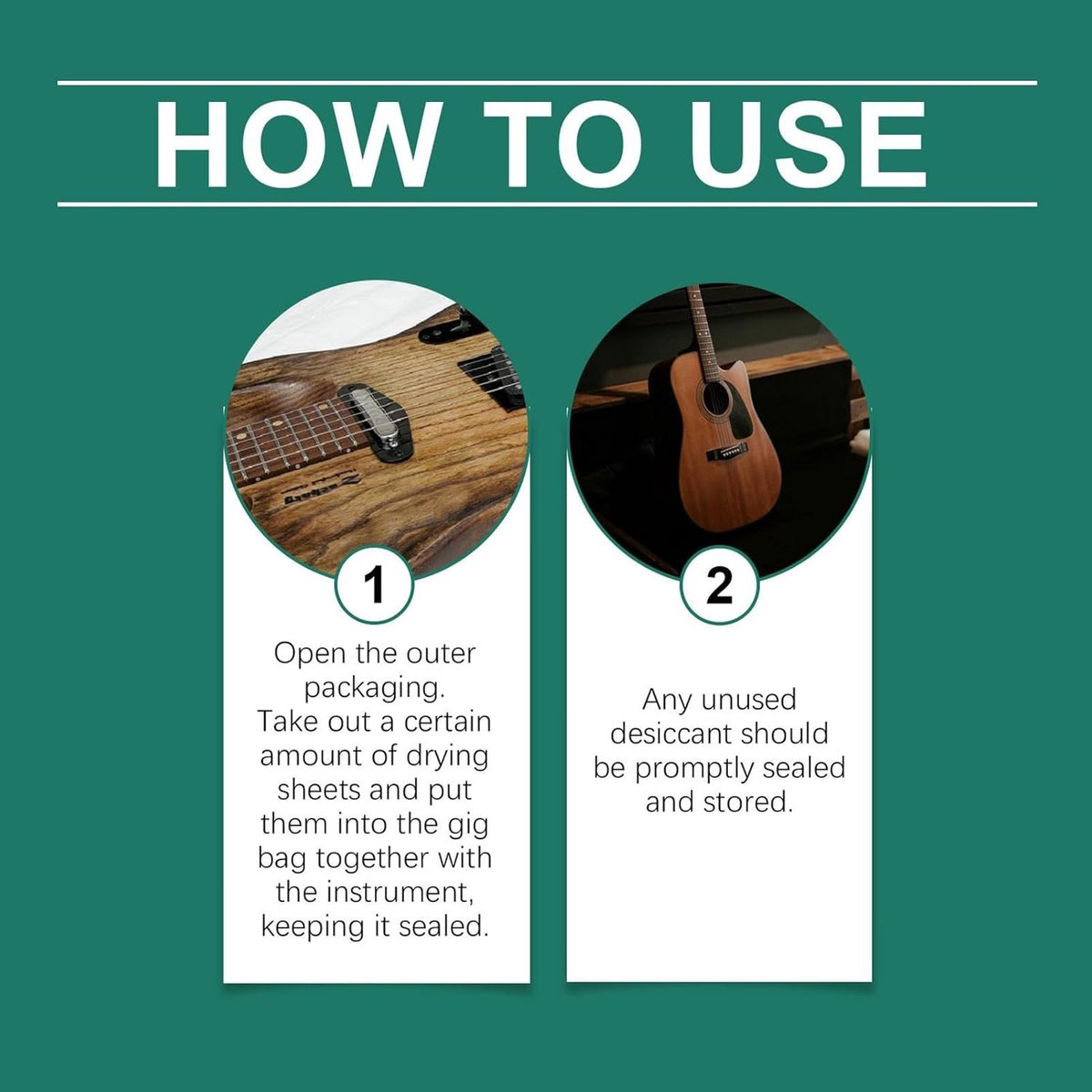 HOW TO USE

1

Open the outer packaging. Take out a certain amount of drying sheets and put them into the gig bag together with the instrument, keeping it sealed.

2

Any unused desiccant should be promptly sealed and stored.