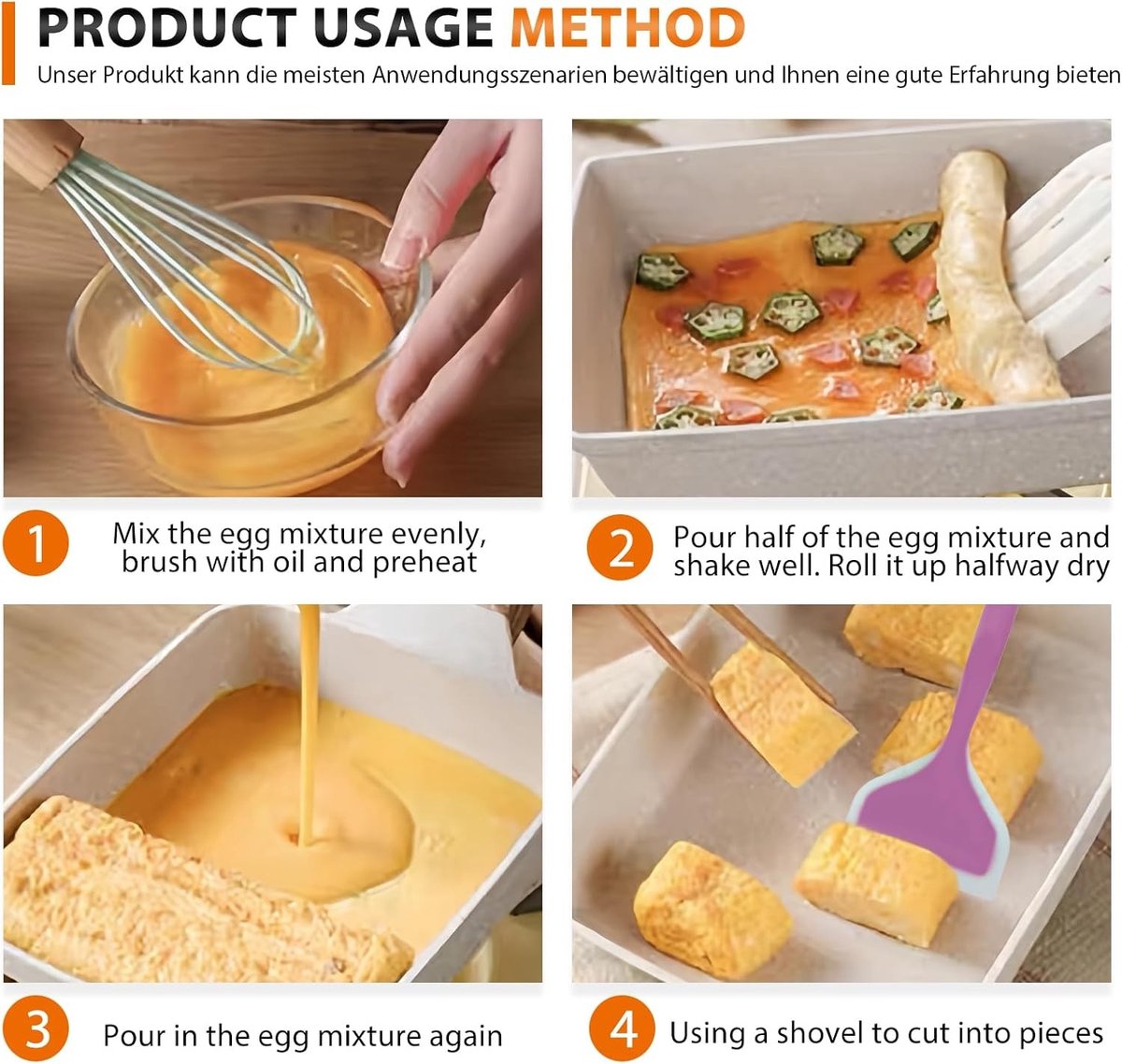 PRODUCT USAGE METHOD
Unser Produkt kann die meisten Anwendungsszenarien bewältigen und Ihnen eine gute Erfahrung bieten

1 Mix the egg mixture evenly, brush with oil and preheat

2 Pour half of the egg mixture and shake well. Roll it up halfway dry

3 Pour in the egg mixture again

4 Using a shovel to cut into pieces