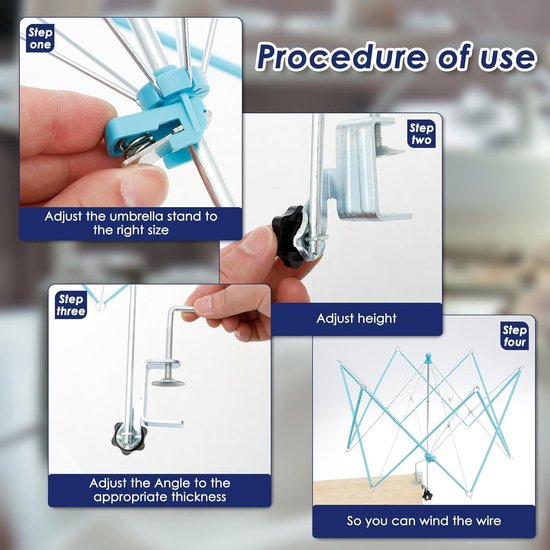 Procedure of use

Step one

Adjust the umbrella stand to the right size

Step two

Adjust height

Step three

Adjust the Angle to the appropriate thickness

Step four

So you can wind the wire