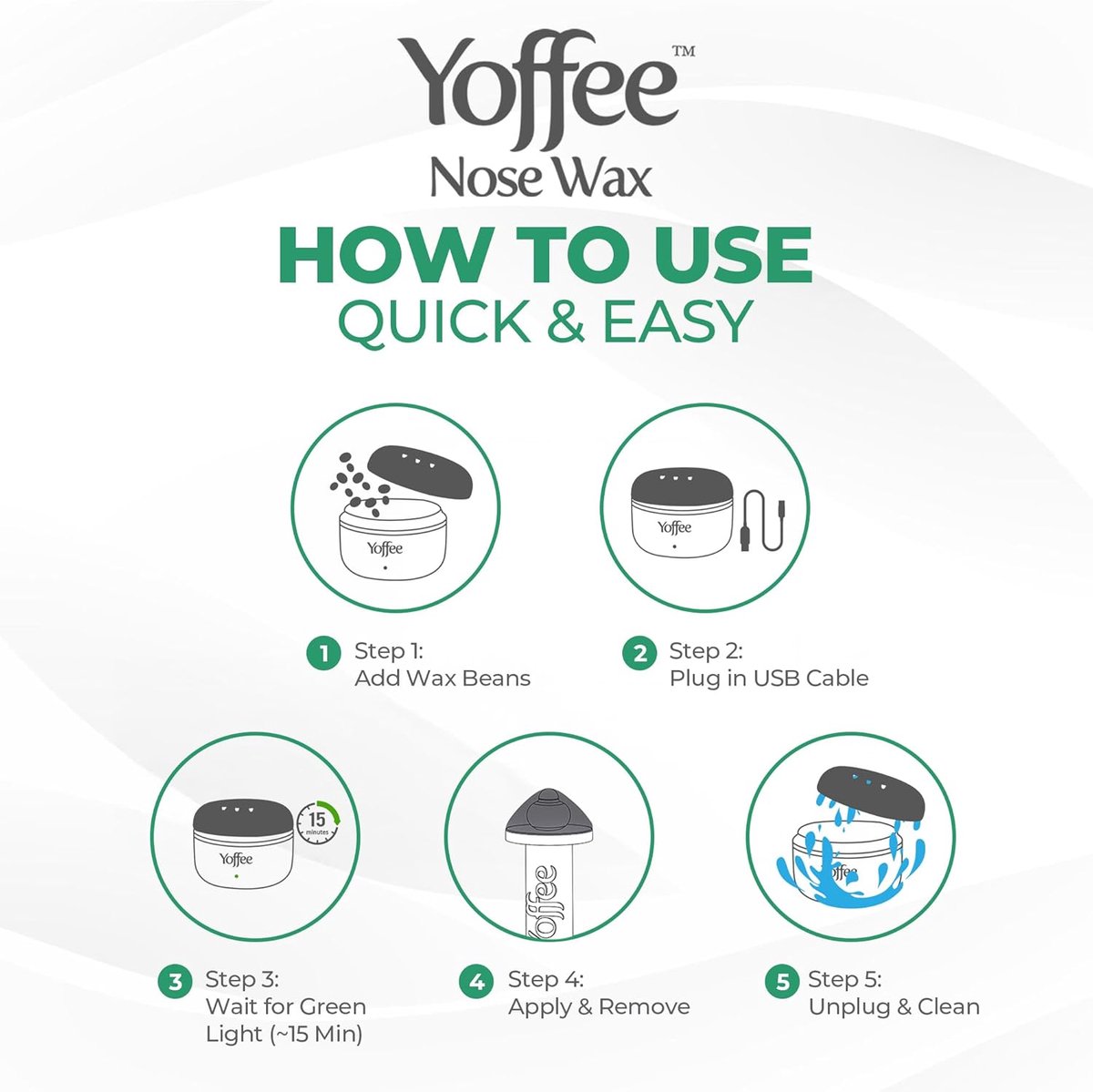 Yoffee™
Nose Wax

HOW TO USE
QUICK & EASY

Yoffee

Yoffee

1 Step 1:
Add Wax Beans

2 Step 2:
Plug in USB Cable

Yoffee

15 minutes

Yoffee

Yoffee

3 Step 3:
Wait for Green Light (~15 Min)

4 Step 4:
Apply & Remove

5 Step 5:
Unplug & Clean