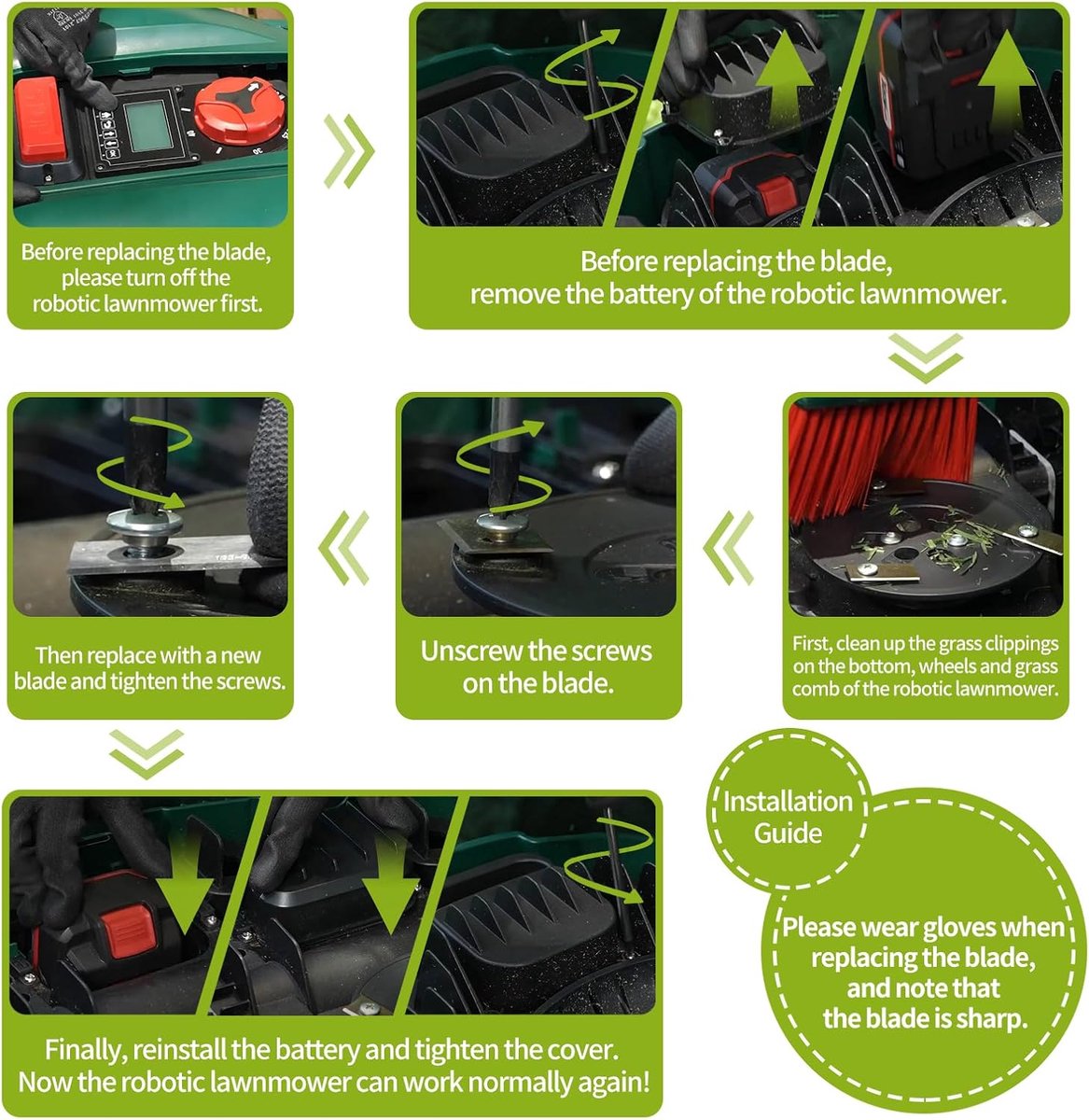 Before replacing the blade, please turn off the robotic lawnmower first.

Before replacing the blade, remove the battery of the robotic lawnmower.

First, clean up the grass clippings on the bottom, wheels and grass comb of the robotic lawnmower.

Unscrew the screws on the blade.

Then replace with a new blade and tighten the screws.

Finally, reinstall the battery and tighten the cover. Now the robotic lawnmower can work normally again!

Installation Guide

Please wear gloves when replacing the blade, and note that the blade is sharp.