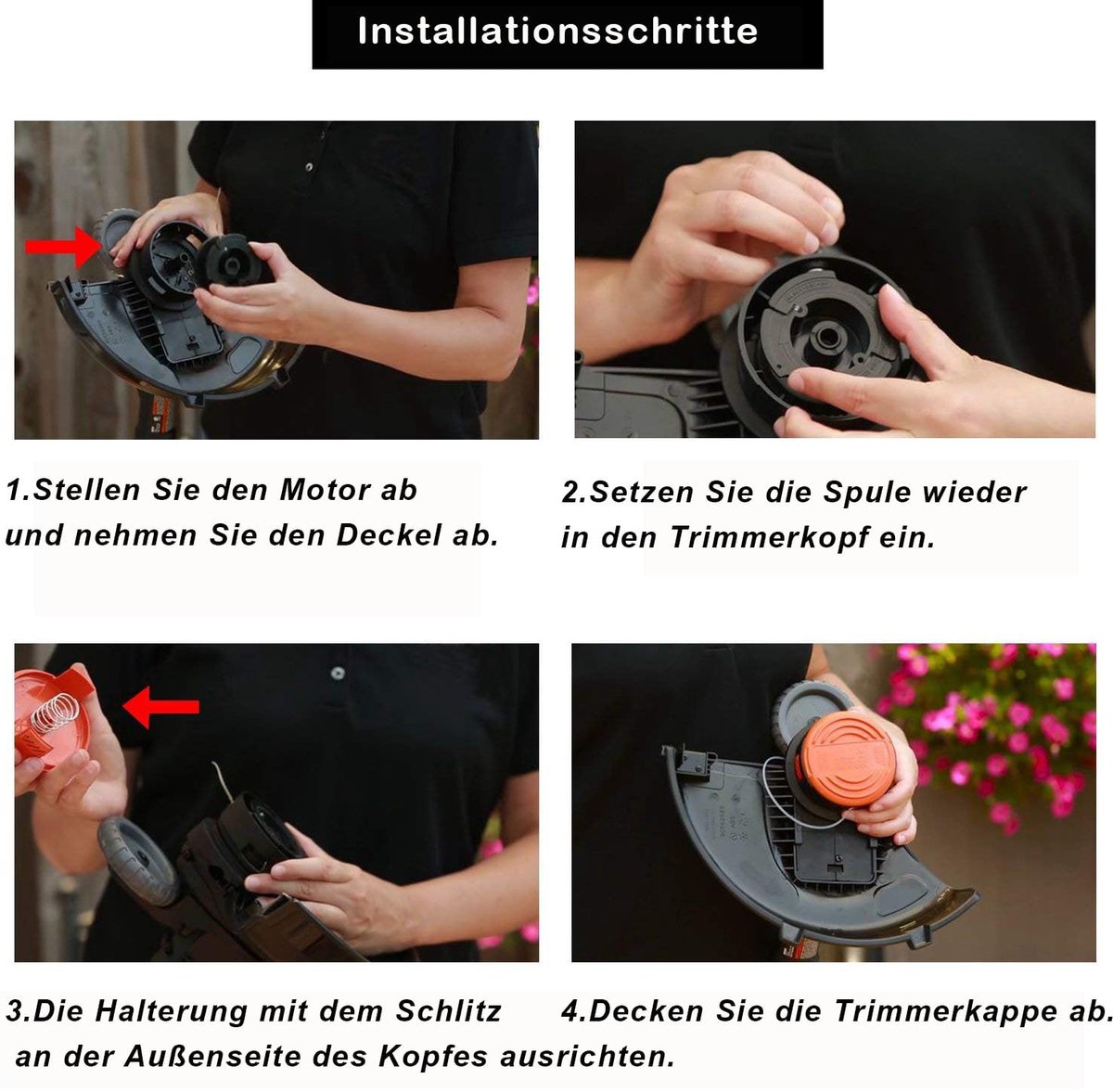 Installationsschritte

1.Stellen Sie den Motor ab und nehmen Sie den Deckel ab.

2.Setzen Sie die Spule wieder in den Trimmerkopf ein.

3.Die Halterung mit dem Schlitz an der Außenseite des Kopfes ausrichten.

4.Decken Sie die Trimmerkappe ab.