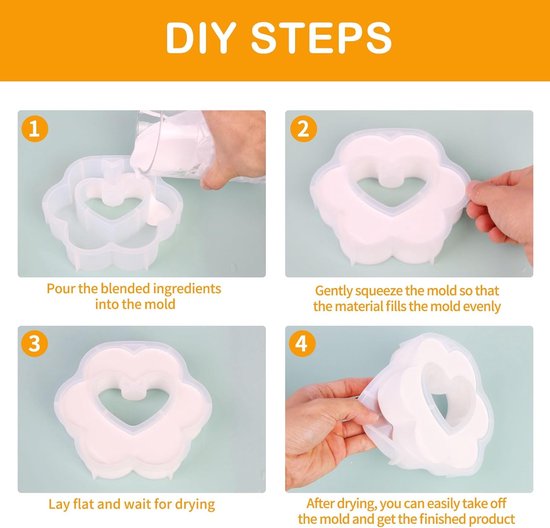 DIY STEPS

1

Pour the blended ingredients into the mold

2

Gently squeeze the mold so that the material fills the mold evenly

3

Lay flat and wait for drying

4

After drying, you can easily take off the mold and get the finished product