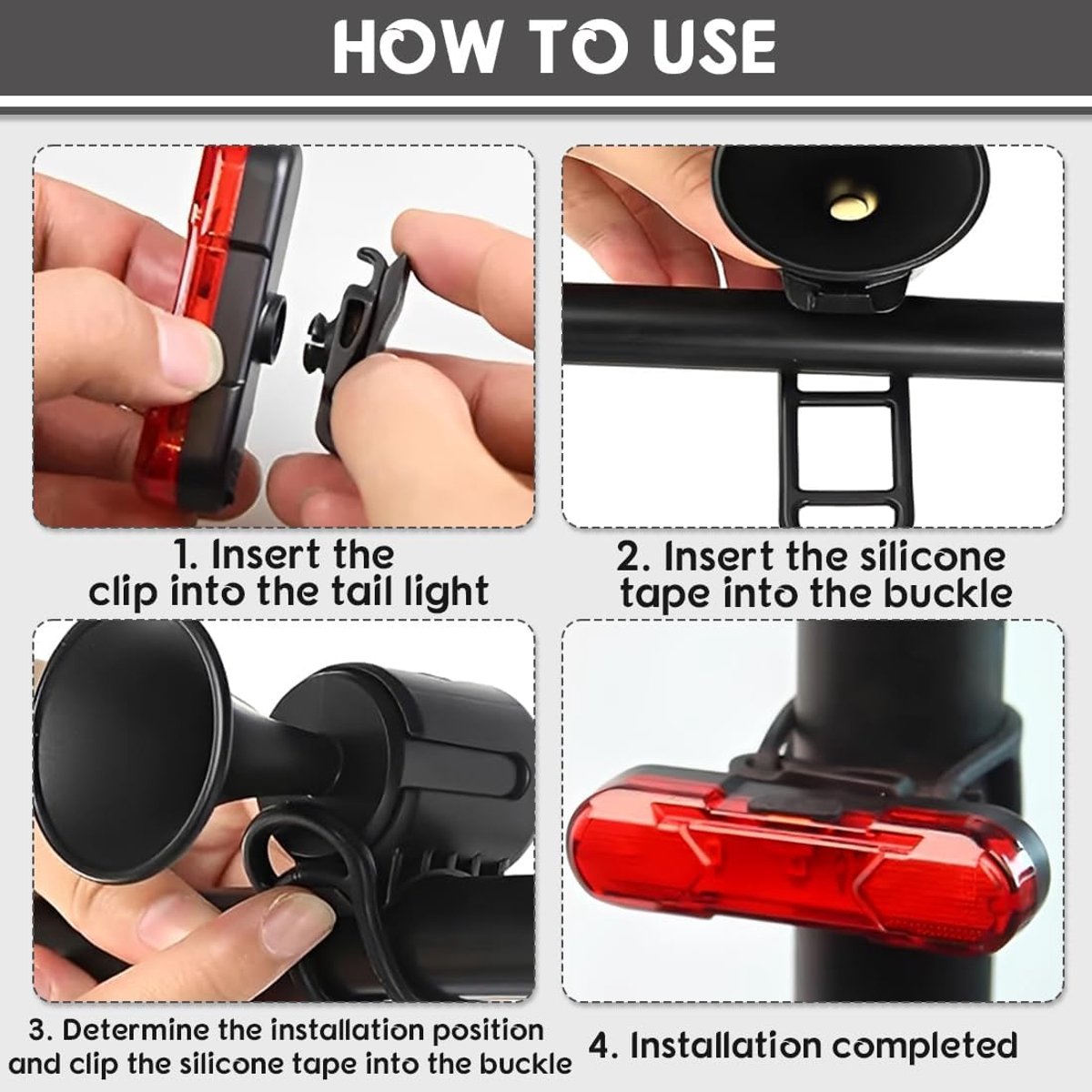 HOW TO USE

1. Insert the clip into the tail light

2. Insert the silicone tape into the buckle

3. Determine the installation position and clip the silicone tape into the buckle

4. Installation completed