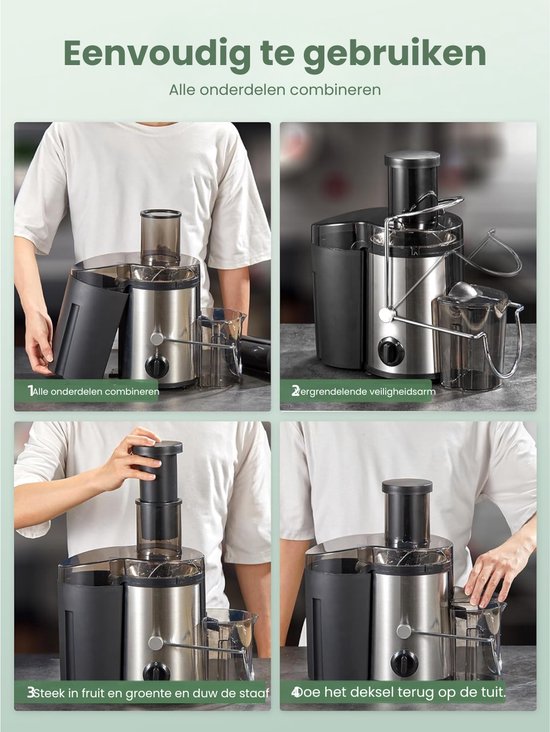 Eenvoudig te gebruiken

Alle onderdelen combineren

1 Alle onderdelen combineren

2 ergrendelende veiligheidsarm

3 Steek in fruit en groente en duw de staaf

4 Doe het deksel terug op de tuit.