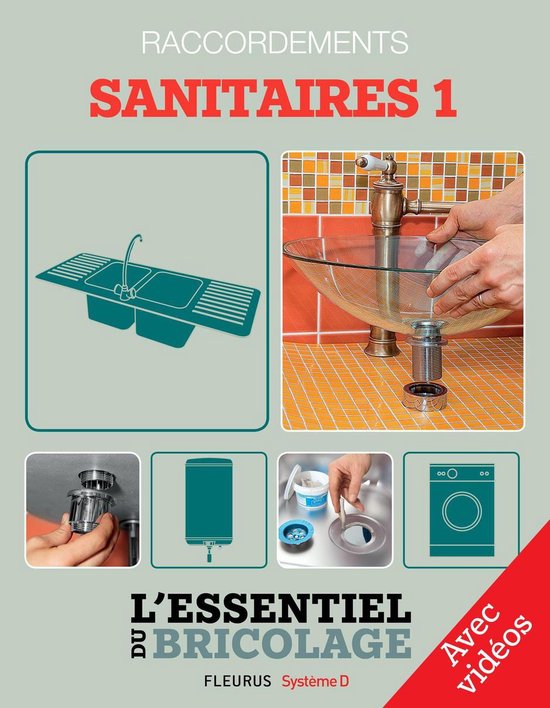 RACCORDEMENTS
SANITAIRES 1

L'ESSENTIEL DU BRICOLAGE

FLEURUS Système D

Avec vidéos