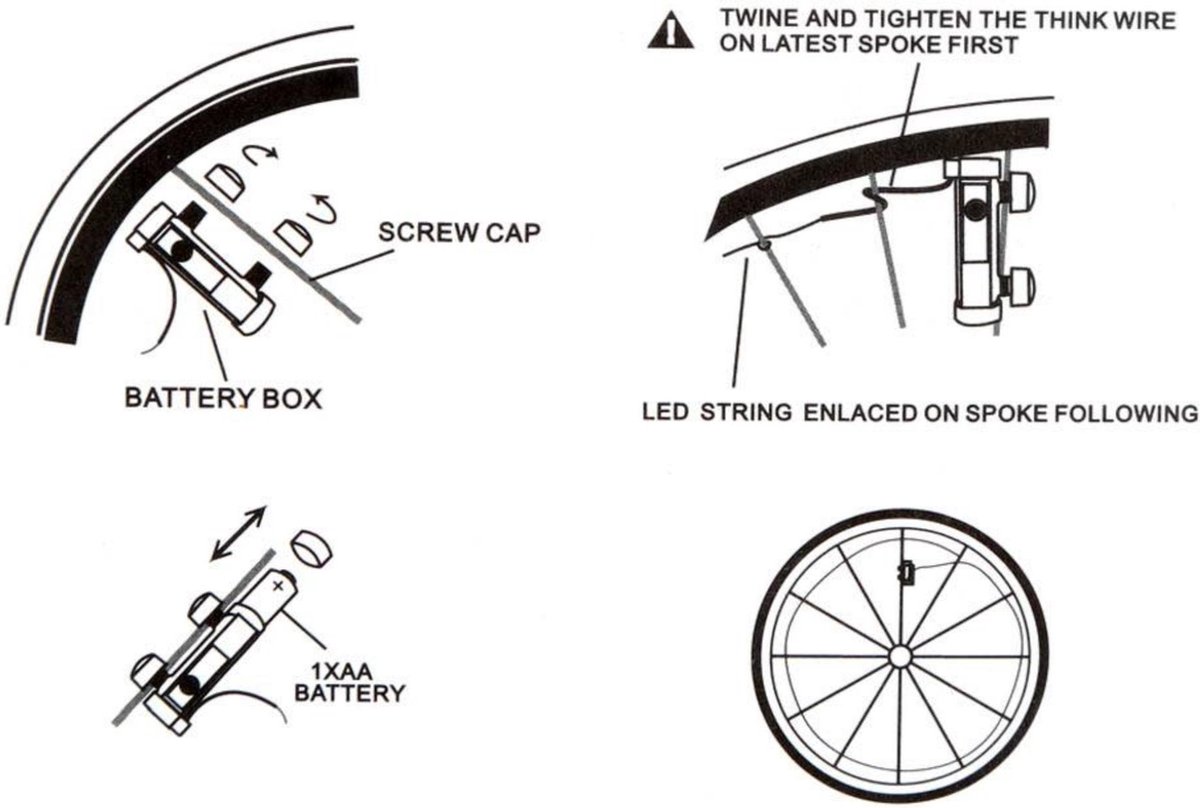 SCREW CAP

BATTERY BOX

TWINE AND TIGHTEN THE THINK WIRE ON LATEST SPOKE FIRST

LED STRING ENLACED ON SPOKE FOLLOWING

+

1XAA BATTERY