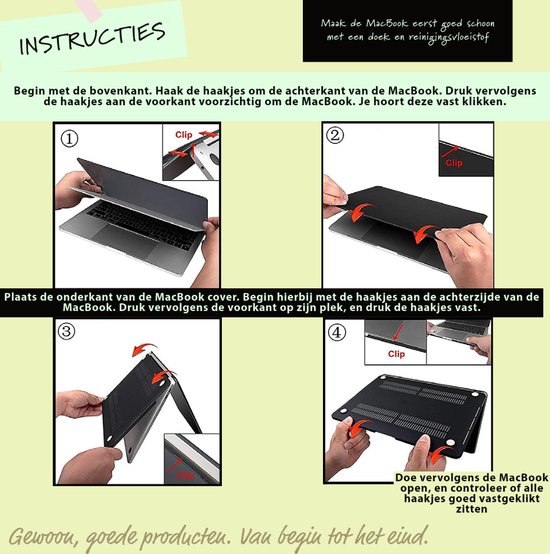 INSTRUCTIES

Maak de MacBook eerst goed schoon met een doek en reinigingsvloeistof

Begin met de bovenkant. Haak de haakjes om de achterkant van de MacBook. Druk vervolgens de haakjes aan de voorkant voorzichtig om de MacBook. Je hoort deze vast klikken.

①

Clip

②

Clip

Plaats de onderkant van de MacBook cover. Begin hierbij met de haakjes aan de achterzijde van de MacBook. Druk vervolgens de voorkant op zijn plek, en druk de haakjes vast.

③

Clip

④

Clip

Doe vervolgens de MacBook open, en controleer of alle haakjes goed vastgeklikt zitten

Gewoon, goede producten. Van begin tot het eind.