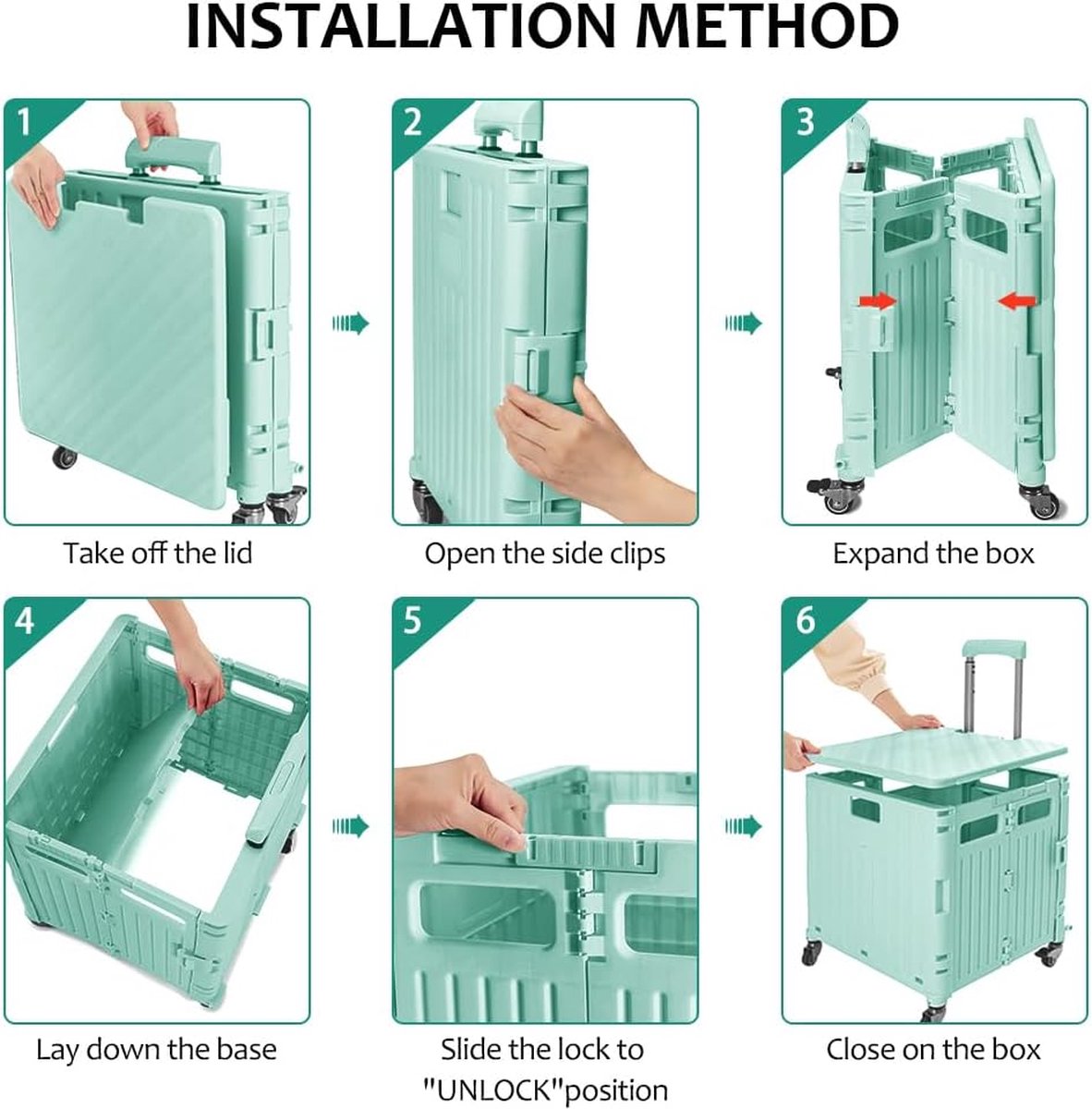 INSTALLATION METHOD

1
Take off the lid

2
Open the side clips

3
Expand the box

4
Lay down the base

5
Slide the lock to "UNLOCK"position

6
Close on the box