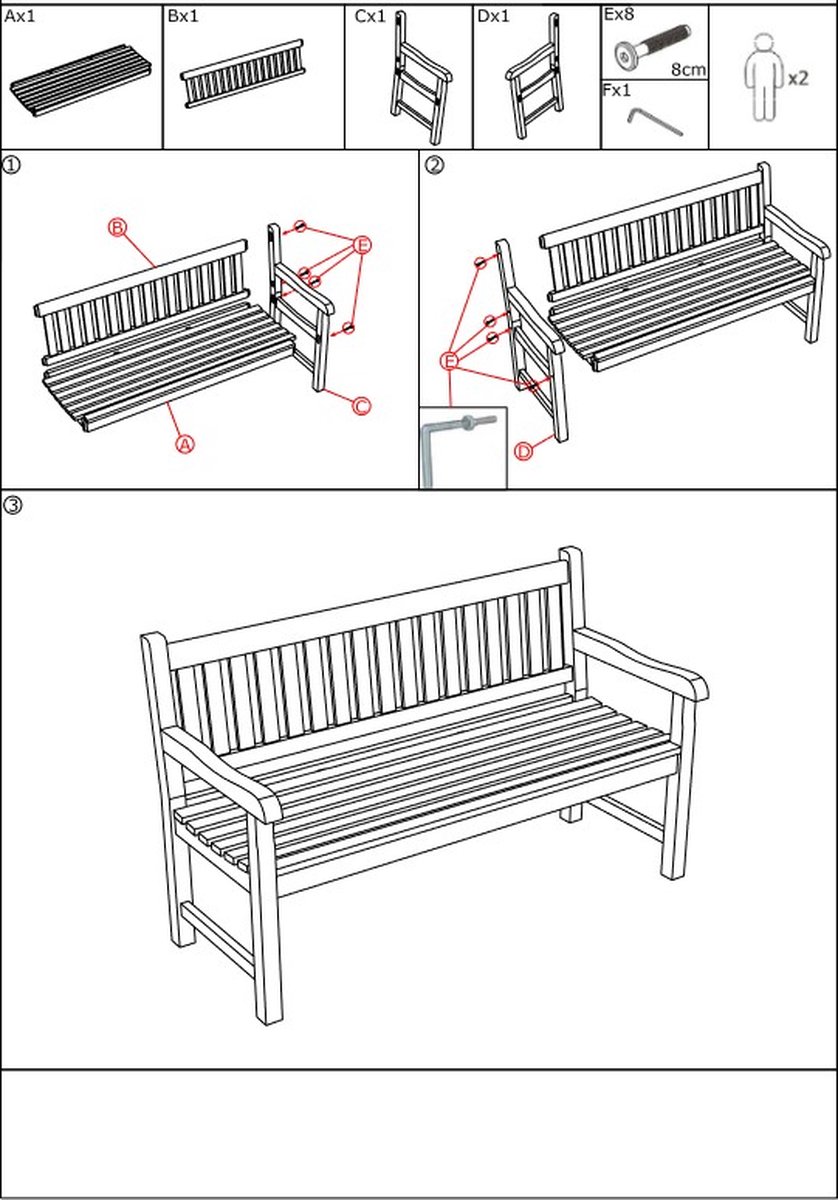 Ax1

Bx1

Cx1

Dx1

Ex8

8cm

Fx1

x2

①

B

E

C

A

②

E

D

③