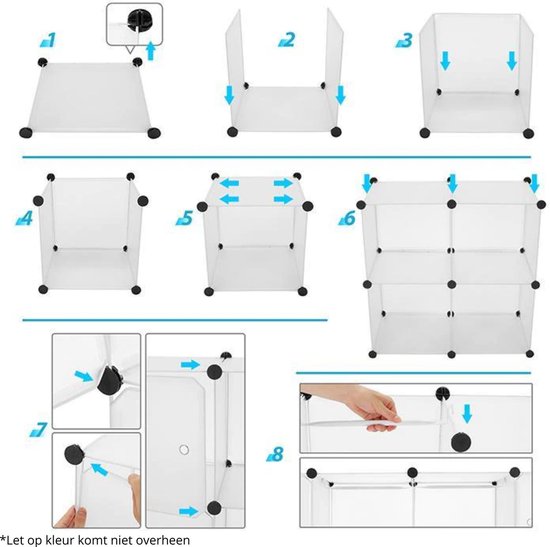 1

2

3

4

5

6

7

8

*Let op kleur komt niet overheen