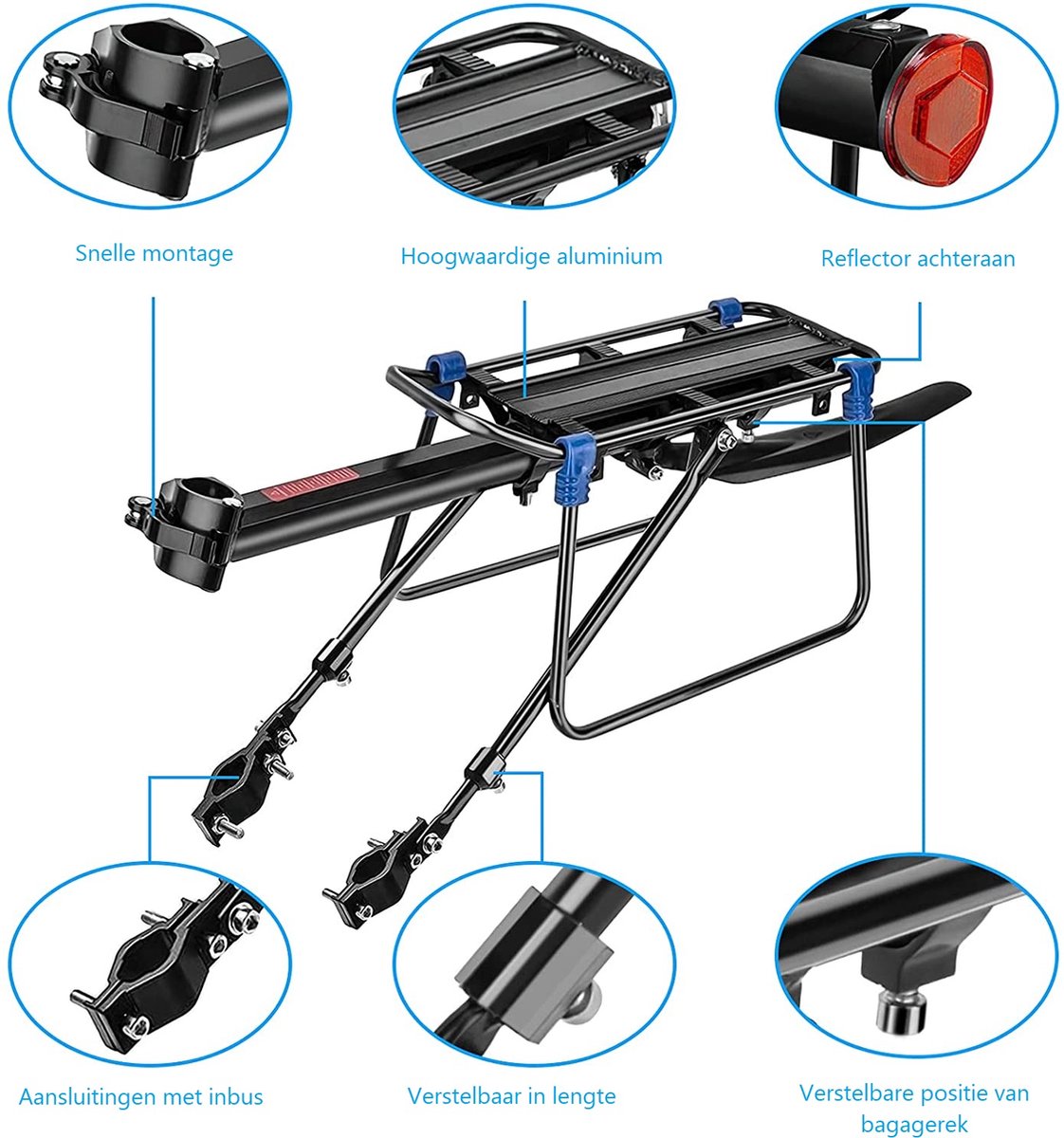 Snelle montage

Hoogwaardige aluminium

Reflector achteraan

Aansluitingen met inbus

Verstelbaar in lengte

Verstelbare positie van bagagerek