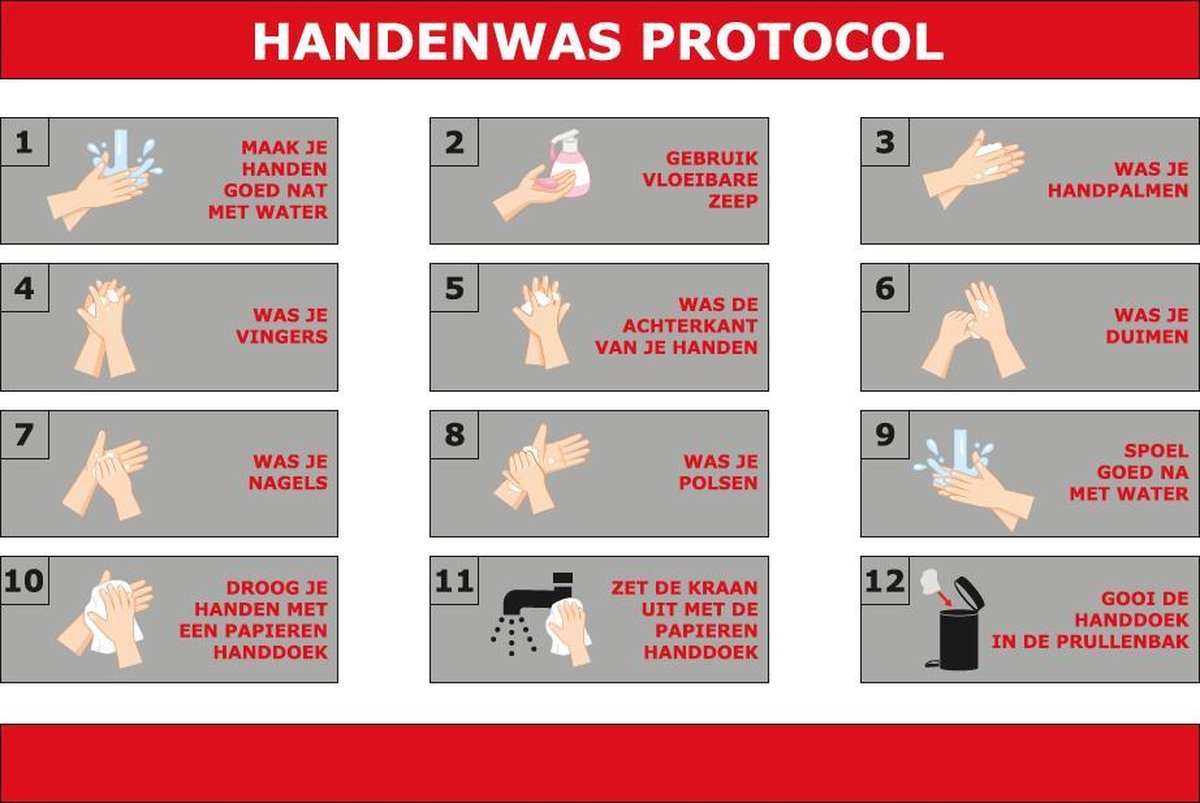 HANDENWAS PROTOCOL

1
MAAK JE HANDEN GOED NAT MET WATER

2
GEBRUIK VLOEIBARE ZEEP

3
WAS JE HANDPALMEN

4
WAS JE VINGERS

5
WAS DE ACHTERKANT VAN JE HANDEN

6
WAS JE DUIMEN

7
WAS JE NAGELS

8
WAS JE POLSEN

9
SPOEL GOED NA MET WATER

10
DROOG JE HANDEN MET EEN PAPIEREN HANDDOEK

11
ZET DE KRAAN UIT MET DE PAPIEREN HANDDOEK

12
GOOI DE HANDDOEK IN DE PRULLENBAK