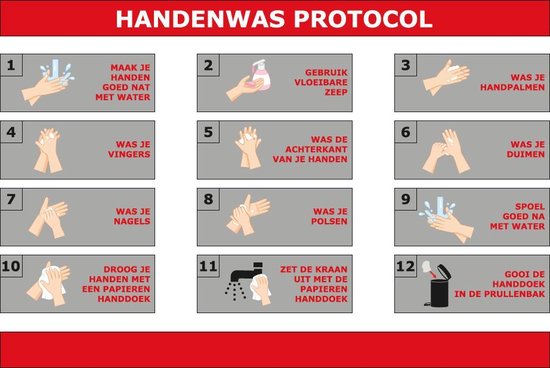 HANDENWAS PROTOCOL

1
MAAK JE HANDEN GOED NAT MET WATER

2
GEBRUIK VLOEIBARE ZEEP

3
WAS JE HANDPALMEN

4
WAS JE VINGERS

5
WAS DE ACHTERKANT VAN JE HANDEN

6
WAS JE DUIMEN

7
WAS JE NAGELS

8
WAS JE POLSEN

9
SPOEL GOED NA MET WATER

10
DROOG JE HANDEN MET EEN PAPIEREN HANDDOEK

11
ZET DE KRAAN UIT MET DE PAPIEREN HANDDOEK

12
GOOI DE HANDDOEK IN DE PRULLENBAK