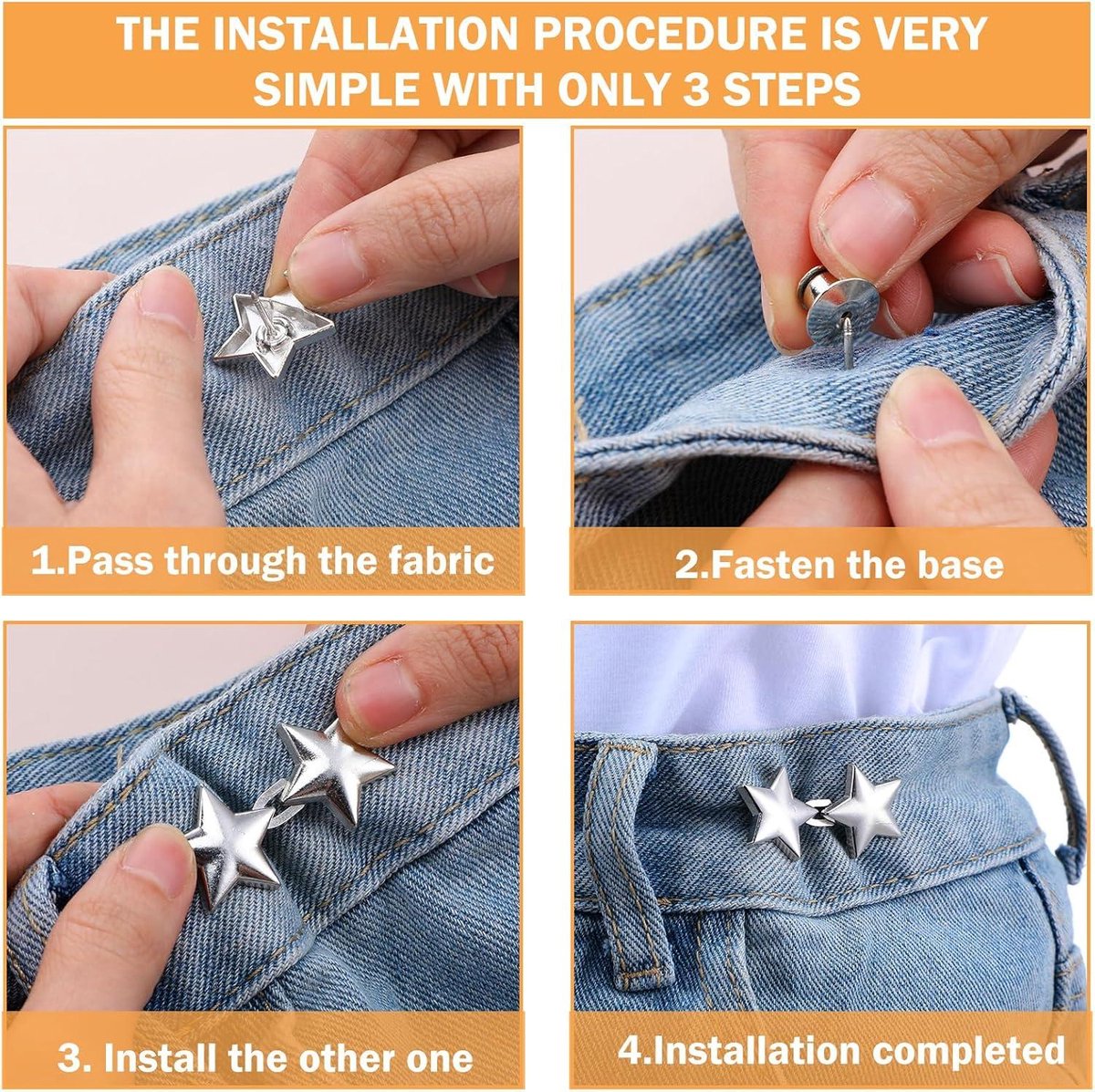 THE INSTALLATION PROCEDURE IS VERY SIMPLE WITH ONLY 3 STEPS

1.Pass through the fabric

2.Fasten the base

3. Install the other one

4.Installation completed