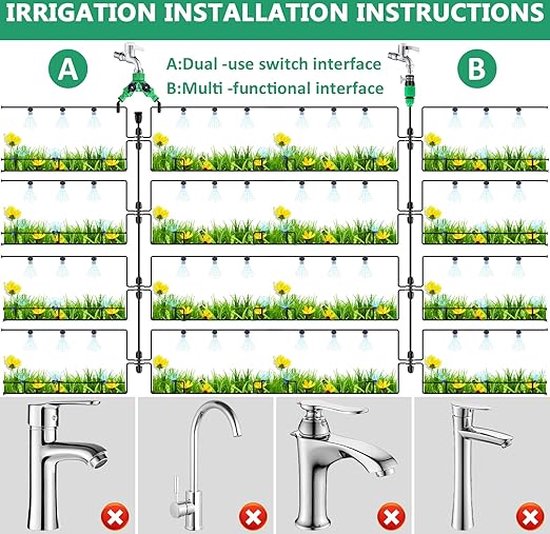 IRRIGATION INSTALLATION INSTRUCTIONS

A

A:Dual -use switch interface
B:Multi -functional interface

B