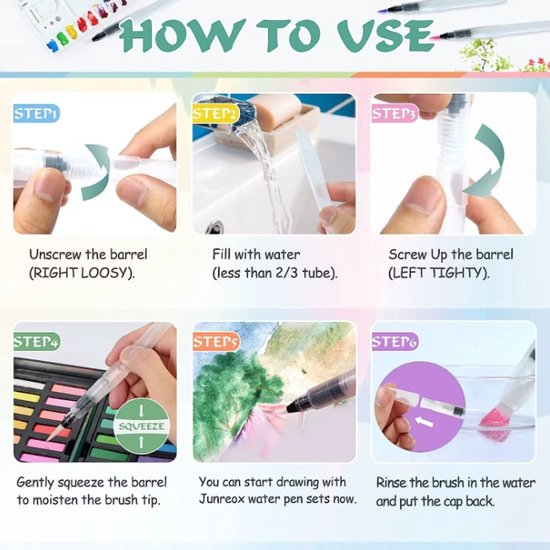 HOW TO USE

STEP1

Unscrew the barrel (RIGHT LOOSY).

STEP2

Fill with water (less than 2/3 tube).

STEP3

Screw Up the barrel (LEFT TIGHTY).

STEP4

SQUEEZE

Gently squeeze the barrel to moisten the brush tip.

STEP5

You can start drawing with Junreox water pen sets now.

STEP6

Rinse the brush in the water and put the cap back.