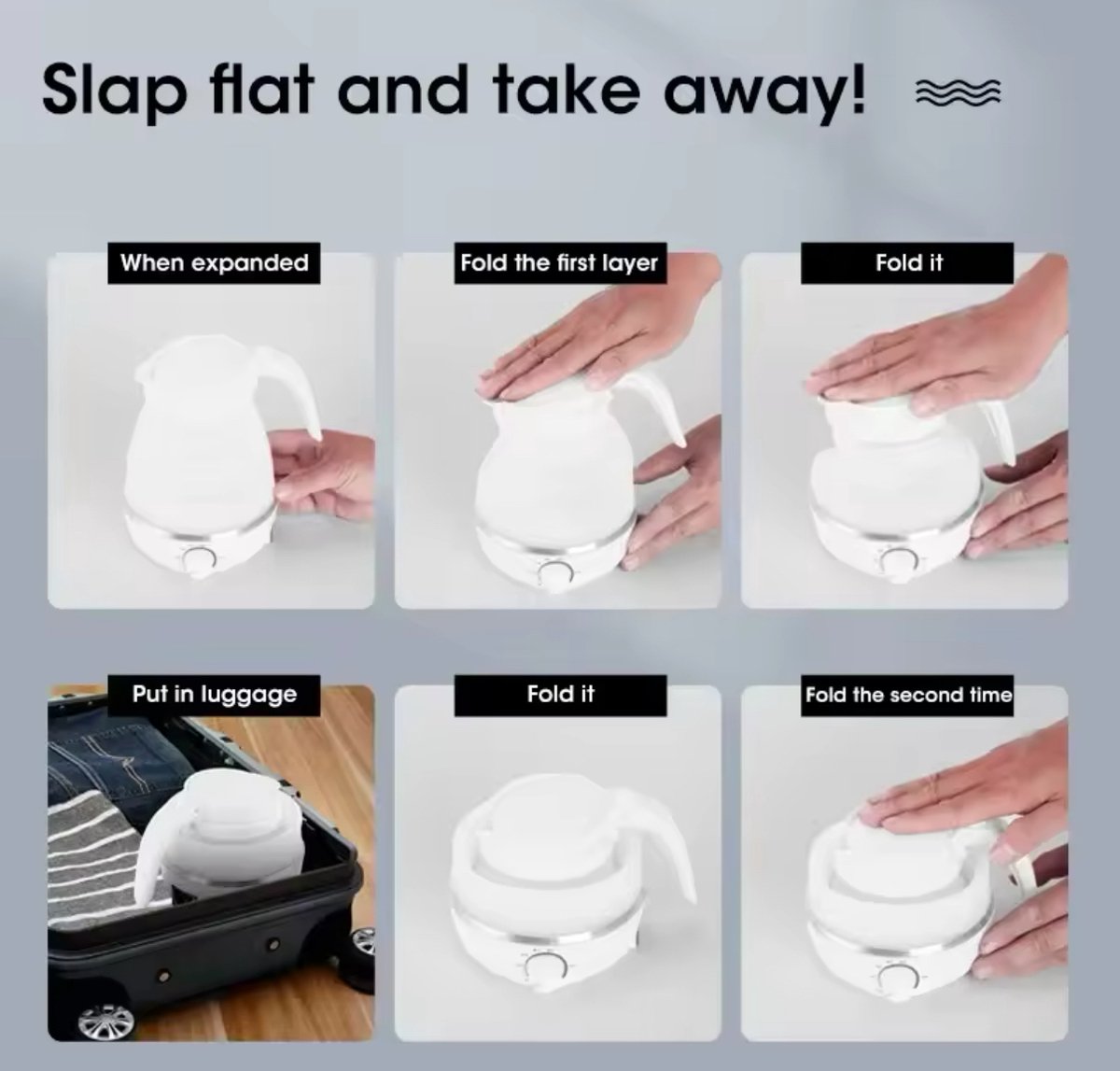 Slap flat and take away!

When expanded

Fold the first layer

Fold it

Put in luggage

Fold it

Fold the second time