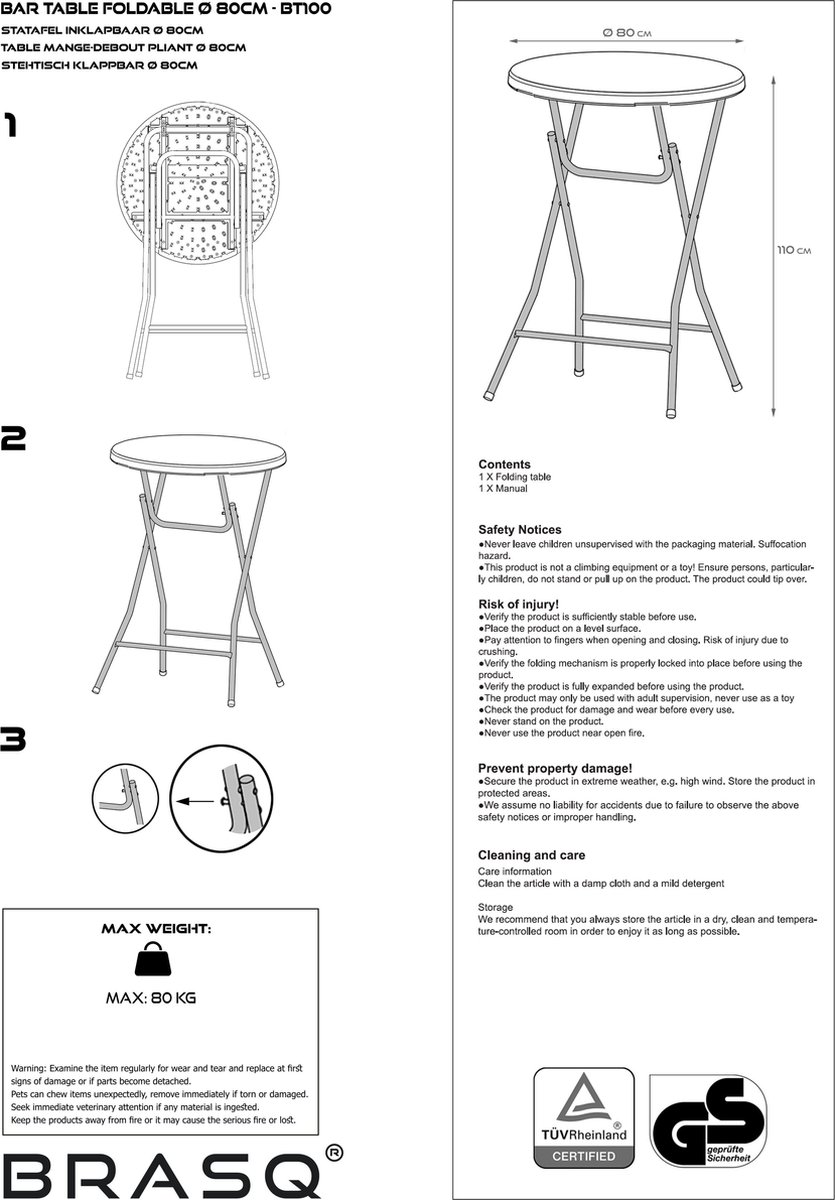 BAR TABLE FOLDABLE Ø 80CM - BT100
STATAFEL INKLAPBAAR Ø 80CM
TABLE MANGE-DEBOUT PLIANT Ø 80CM
STEHTISCH KLAPPBAR Ø 80CM

1

2

3

MAX WEIGHT:

MAX: 80 KG

Warning: Examine the item regularly for wear and tear and replace at first signs of damage or if parts become detached.
Pets can chew items unexpectedly, remove immediately if torn or damaged.
Seek immediate veterinary attention if any material is ingested.
Keep the products away from fire or it may cause the serious fire or lost.

BRASQ®

Ø 80 CM

110 CM

Contents
1 X Folding table
1 X Manual

Safety Notices
●Never leave children unsupervised with the packaging material. Suffocation hazard.
●This product is not a climbing equipment or a toy! Ensure persons, particularly children, do not stand or pull up on the product. The product could tip over.

Risk of injury!
●Verify the product is sufficiently stable before use.
●Place the product on a level surface.
●Pay attention to fingers when opening and closing. Risk of injury due to crushing.
●Verify the folding mechanism is properly locked into place before using the product.
●Verify the product is fully expanded before using the product.
●The product may only be used with adult supervision, never use as a toy
●Check the product for damage and wear before every use.
●Never stand on the product.
●Never use the product near open fire.

Prevent property damage!
●Secure the product in extreme weather, e.g. high wind. Store the product in protected areas.
●We assume no liability for accidents due to failure to observe the above safety notices or improper handling.

Cleaning and care
Care information
Clean the article with a damp cloth and a mild detergent

Storage
We recommend that you always store the article in a dry, clean and temperature-controlled room in order to enjoy it as long as possible.

TÜVRheinland®
CERTIFIED

GS
geprüfte Sicherheit