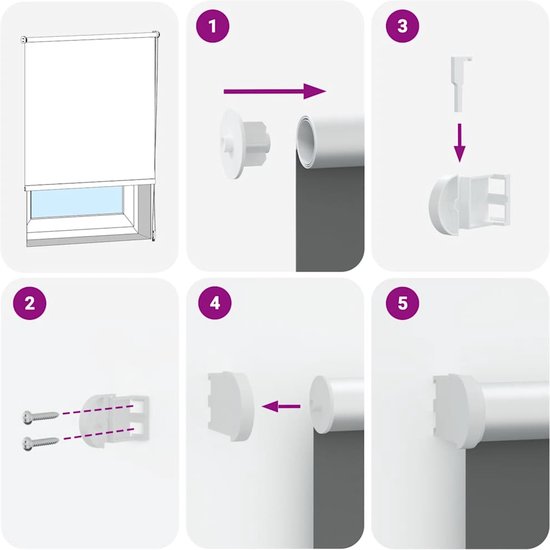 1

3

2

4

5