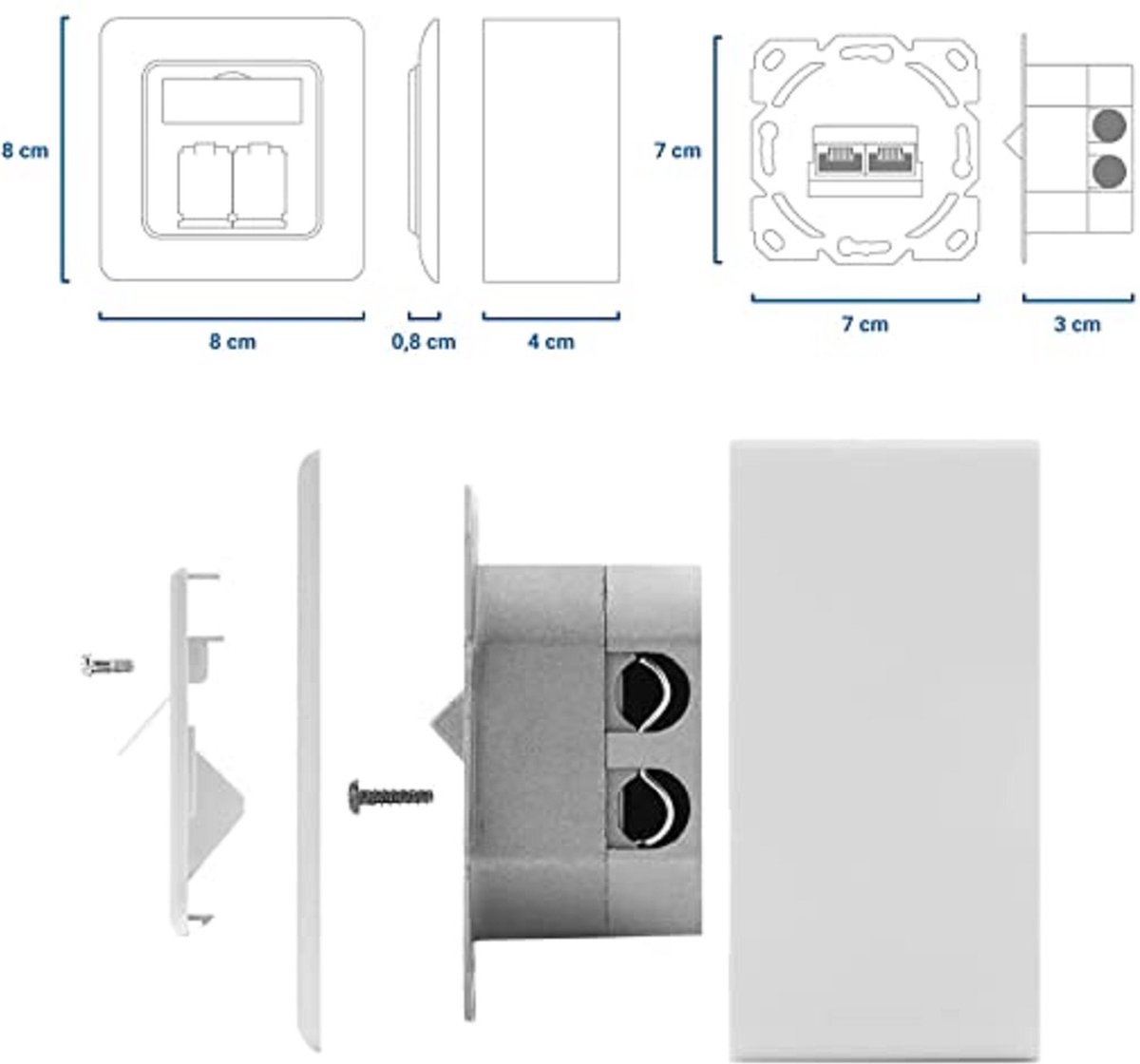 8 cm

8 cm

0,8 cm

4 cm

7 cm

7 cm

3 cm