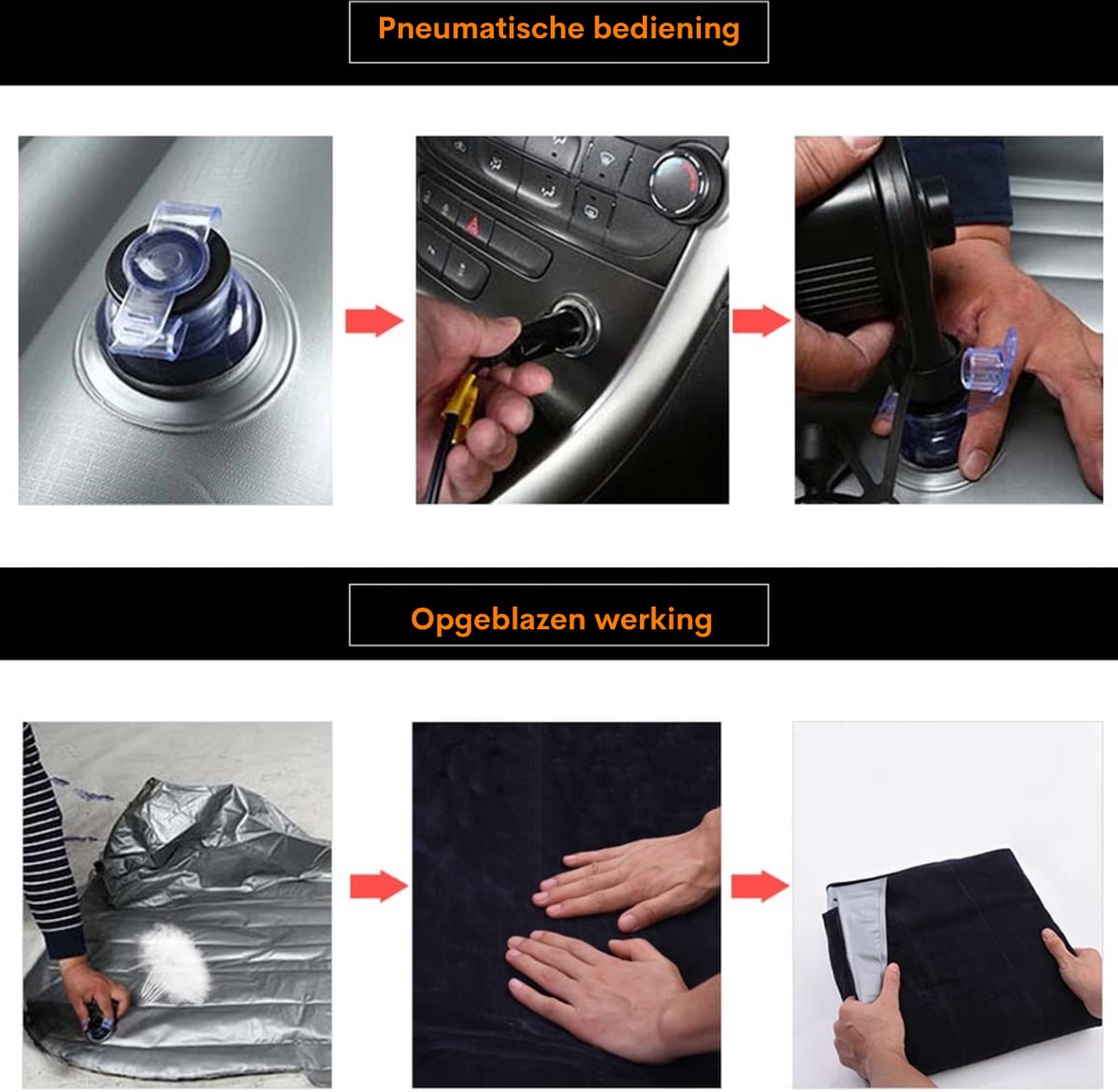 Pneumatische bediening

Opgeblazen werking