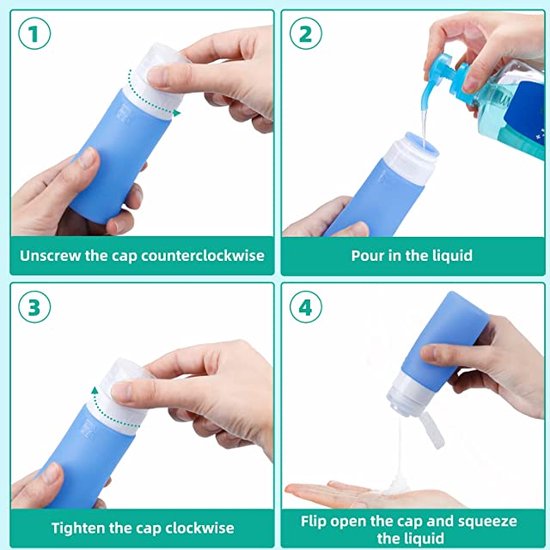 1

Unscrew the cap counterclockwise

2

Pour in the liquid

3

Tighten the cap clockwise

4

Flip open the cap and squeeze the liquid