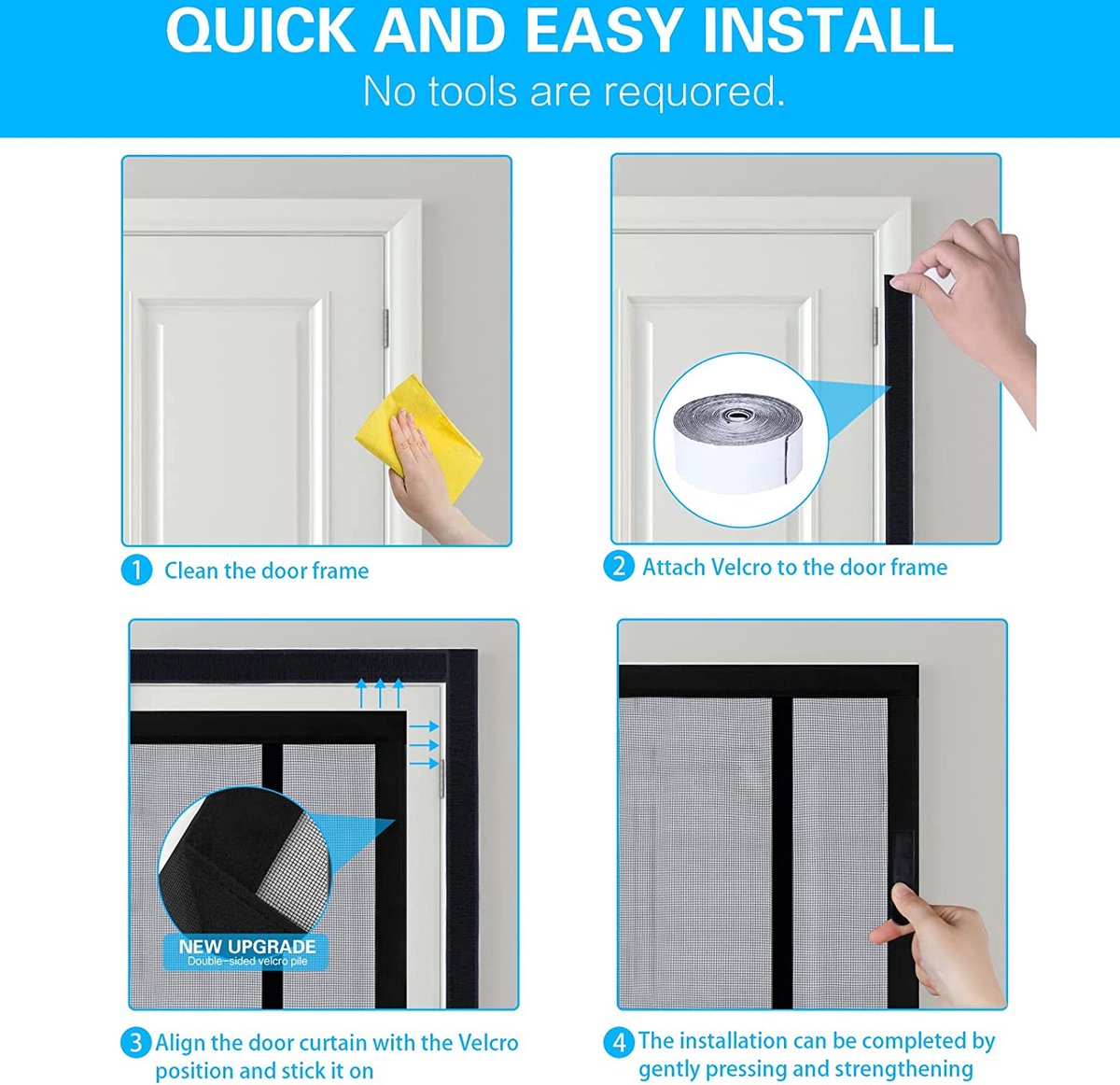 QUICK AND EASY INSTALL
No tools are requored.

1 Clean the door frame

2 Attach Velcro to the door frame

NEW UPGRADE
Double-sided velcro pile

3 Align the door curtain with the Velcro position and stick it on

4 The installation can be completed by gently pressing and strengthening