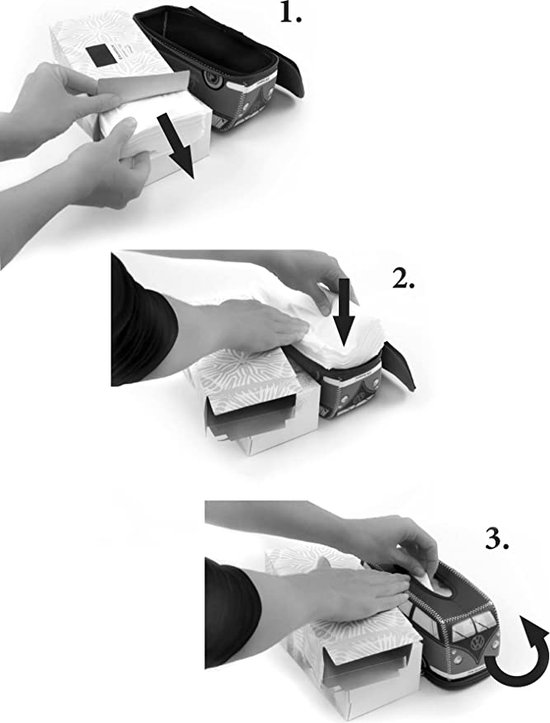 1.

2.

3.