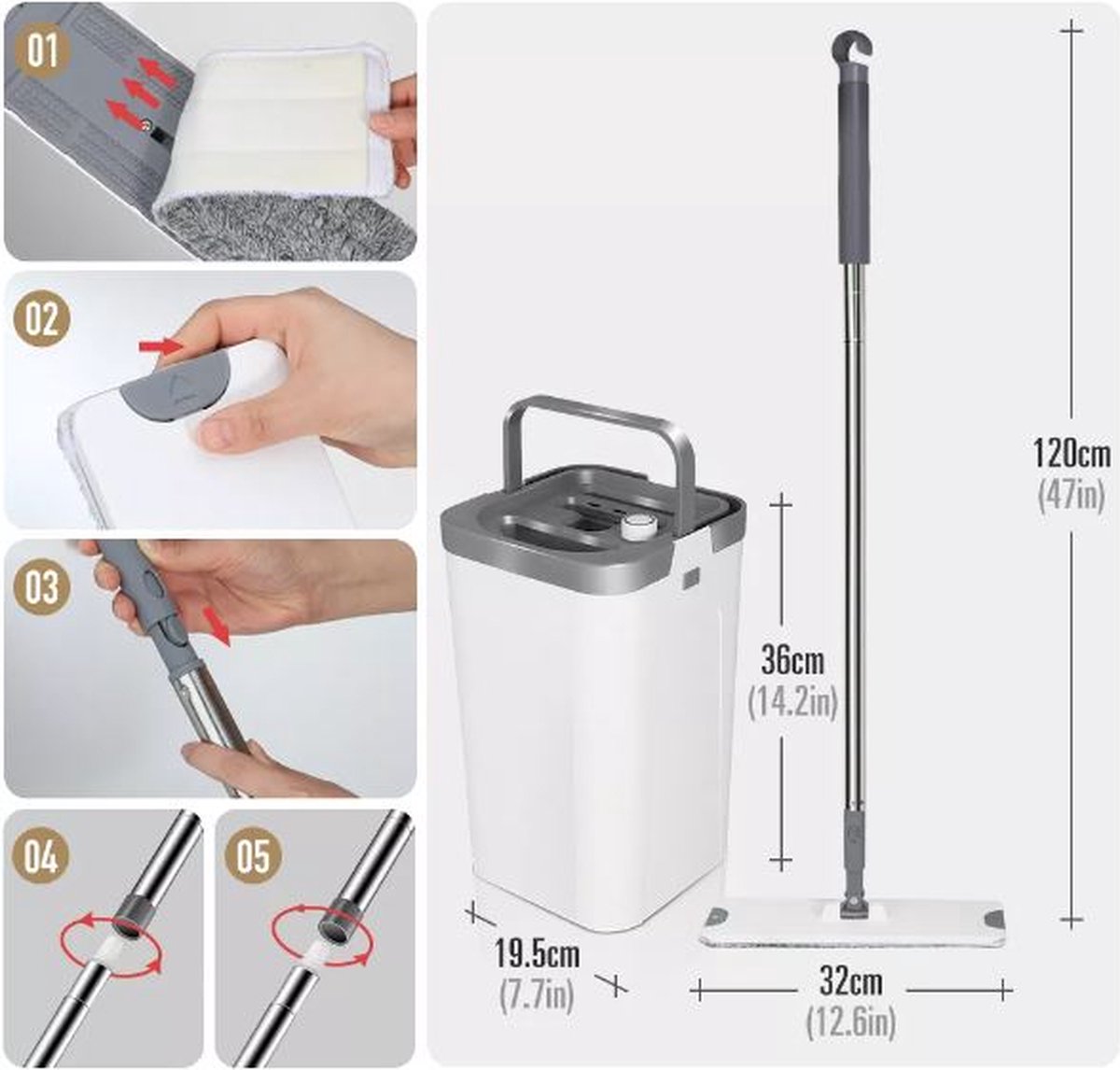 01

02

03

04

05

120cm
(47in)

36cm
(14.2in)

19.5cm
(7.7in)

32cm
(12.6in)