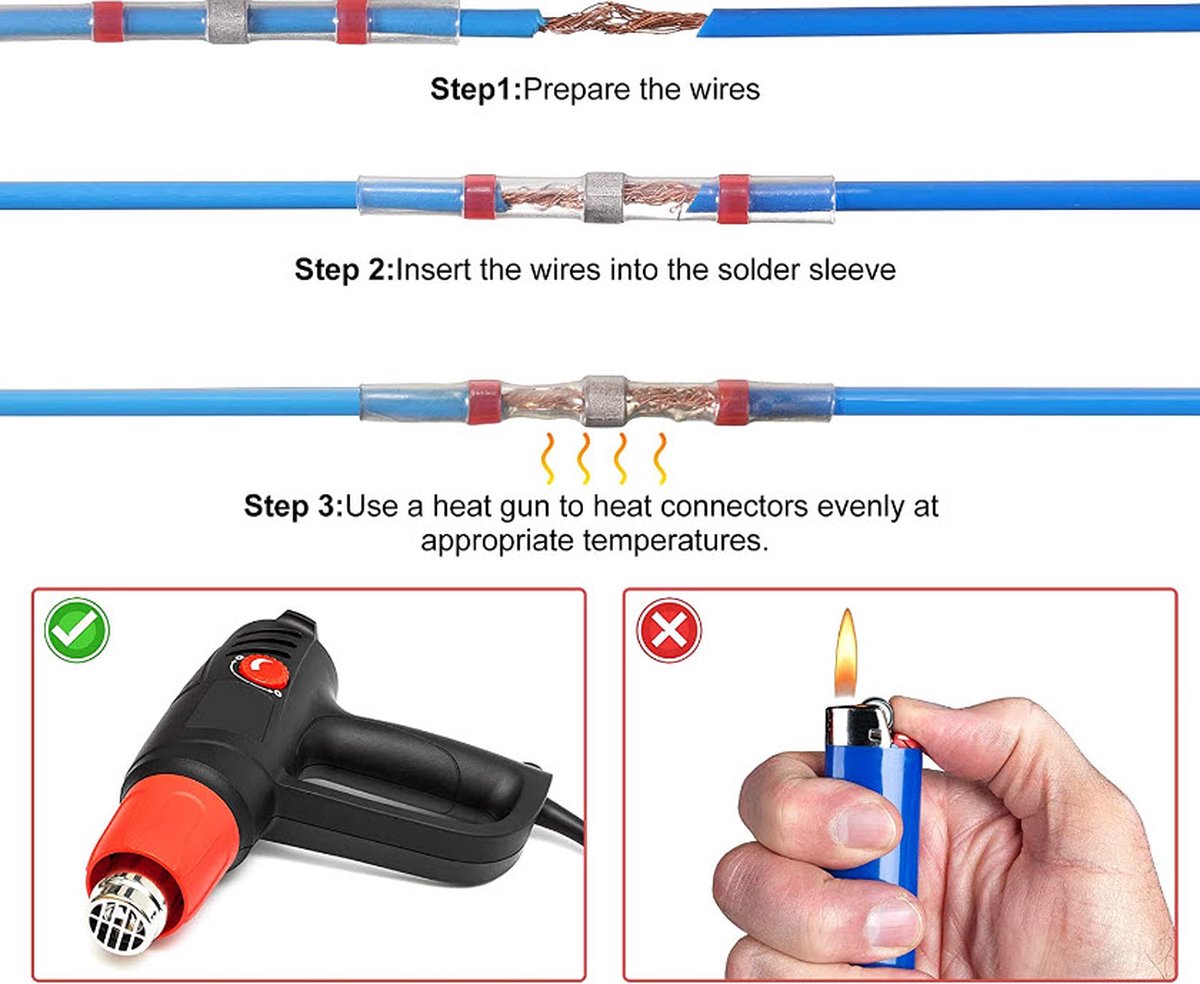 Step1:Prepare the wires

Step 2:Insert the wires into the solder sleeve

Step 3:Use a heat gun to heat connectors evenly at appropriate temperatures.