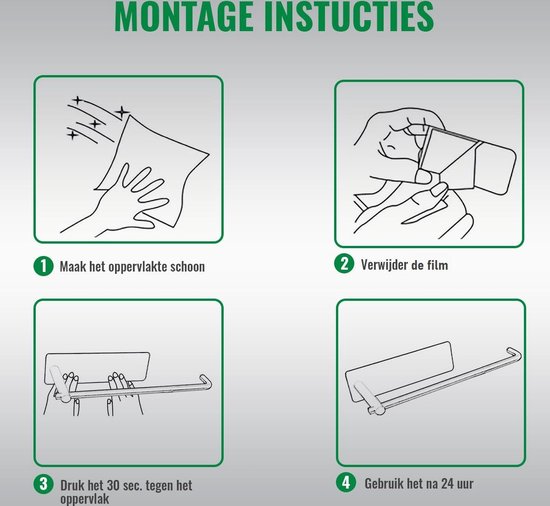 MONTAGE INSTUCTIES

1 Maak het oppervlakte schoon

2 Verwijder de film

3 Druk het 30 sec. tegen het oppervlak

4 Gebruik het na 24 uur